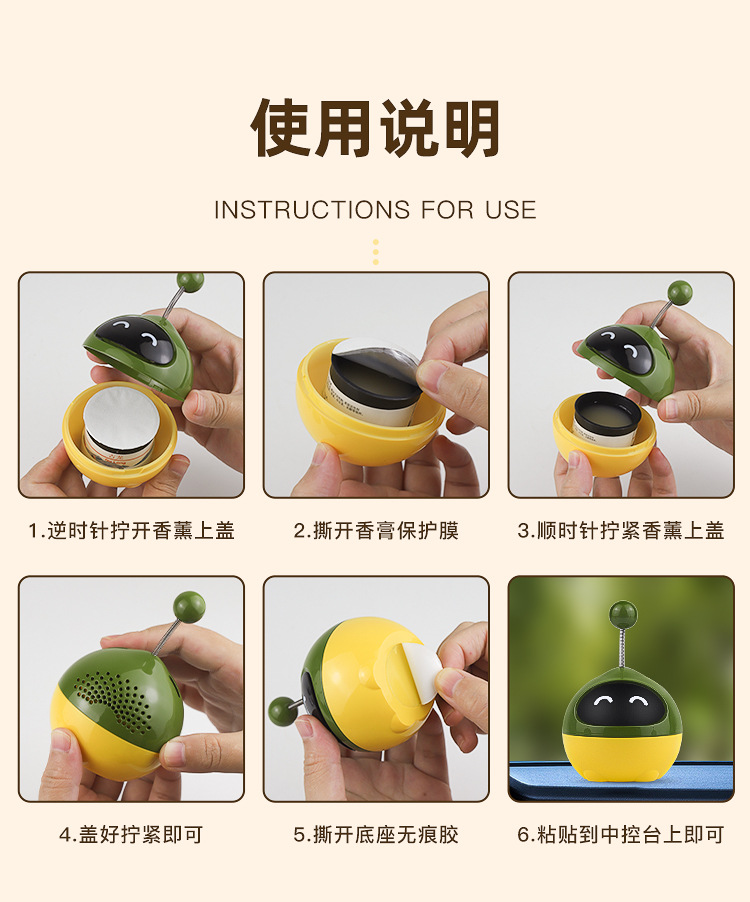 使用说明

INSTRUCTIONS FOR USE

1.逆时针拧开香薰上盖

2.撕开香膏保护膜

3.顺时针拧紧香薰上盖

4.盖好拧紧即可

5.撕开底座无痕胶

6.粘贴到中控台上即可