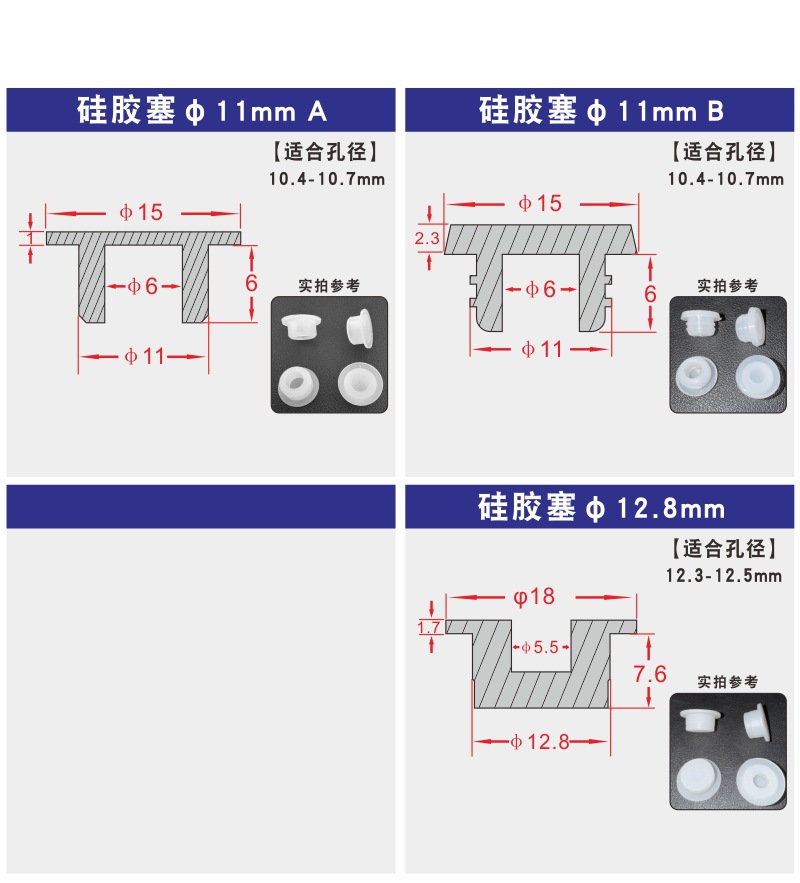 硅胶塞 ϕ 11mm A

【适合孔径】
10.4-10.7mm

ϕ15
1
ϕ6
6
ϕ11

实拍参考

硅胶塞 ϕ 11mm B

【适合孔径】
10.4-10.7mm

ϕ15
2.3
ϕ6
6
ϕ11

实拍参考

硅胶塞 ϕ 12.8mm

【适合孔径】
12.3-12.5mm

φ18
1.7
ϕ5.5
7.6
ϕ12.8

实拍参考