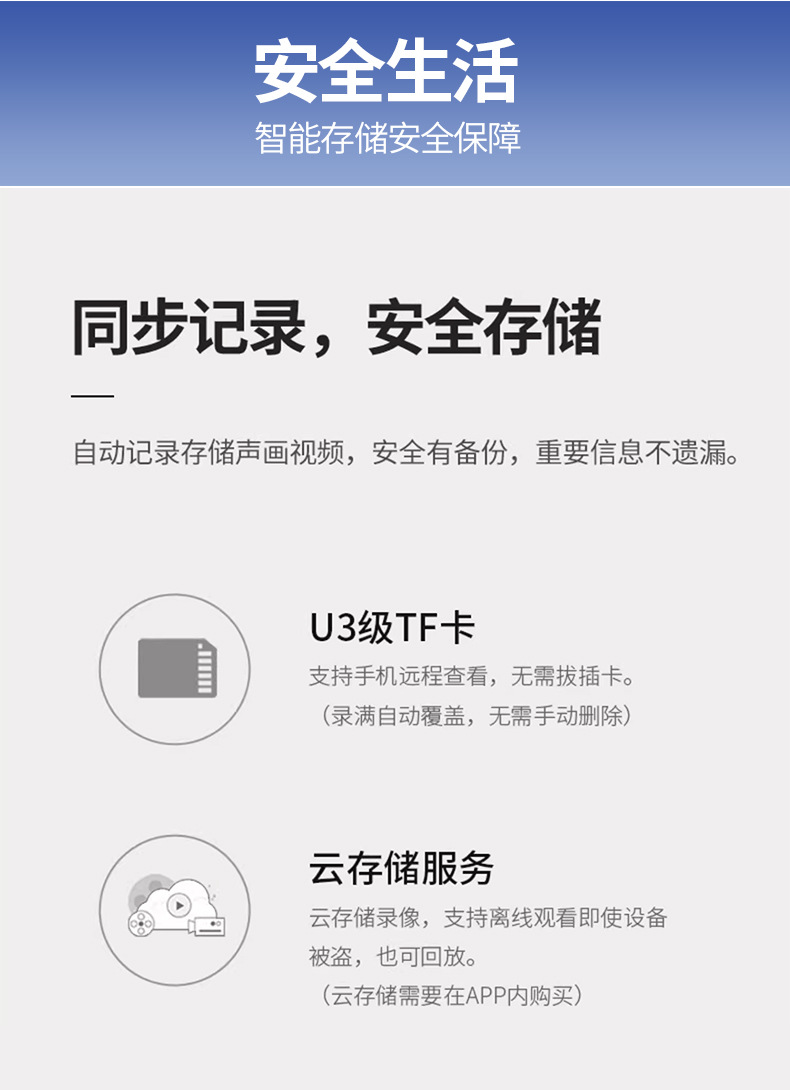 安全生活
智能存储安全保障

同步记录，安全存储

自动记录存储声画视频，安全有备份，重要信息不遗漏。

U3级TF卡
支持手机远程查看，无需拔插卡。
（录满自动覆盖，无需手动删除）

云存储服务
云存储录像，支持离线观看即使设备被盗，也可回放。
（云存储需要在APP内购买）