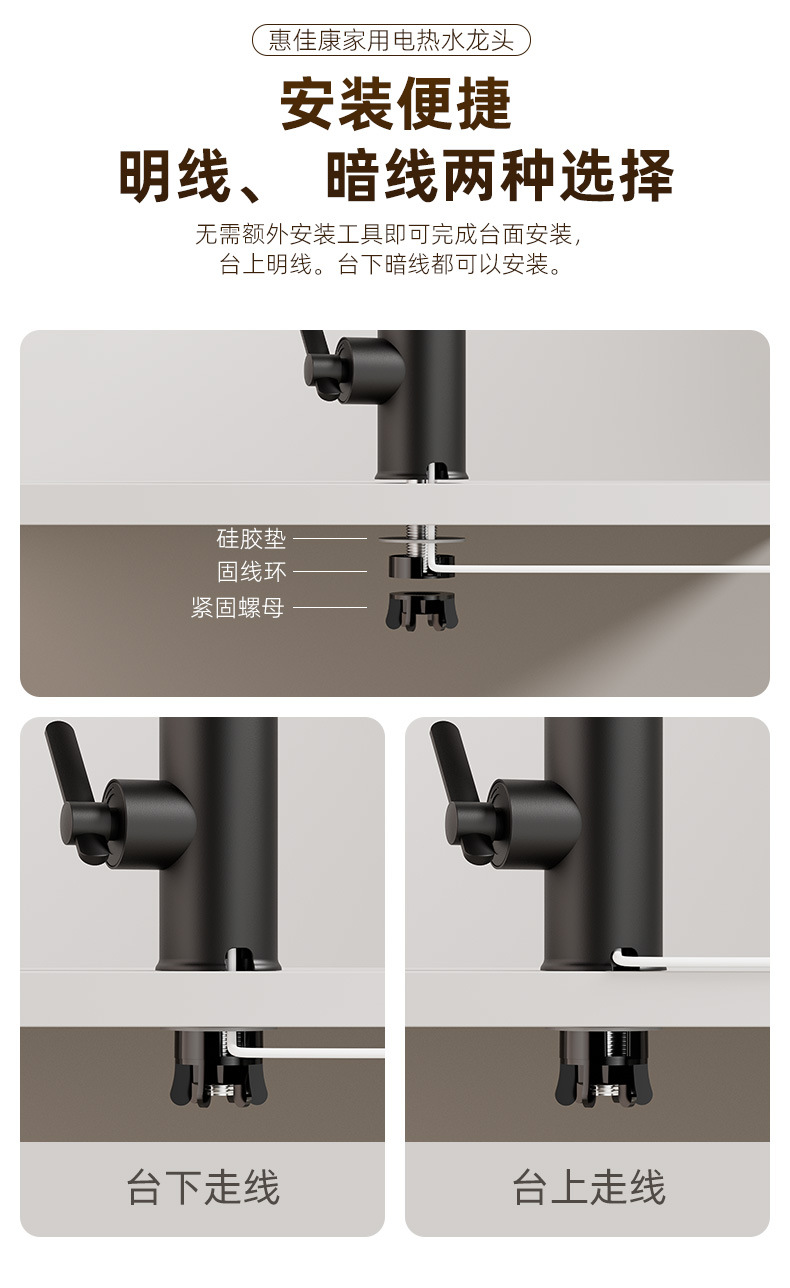 惠佳康家用电热水龙头

安装便捷
明线、 暗线两种选择

无需额外安装工具即可完成台面安装，
台上明线。台下暗线都可以安装。

硅胶垫
固线环
紧固螺母

台下走线

台上走线