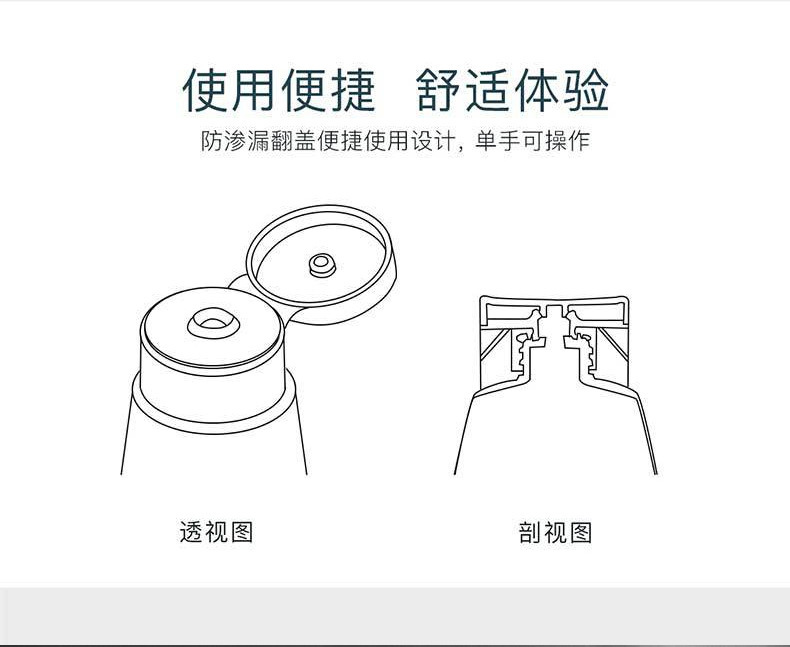 使用便捷　舒适体验

防渗漏翻盖便捷使用设计，单手可操作

透视图

剖视图