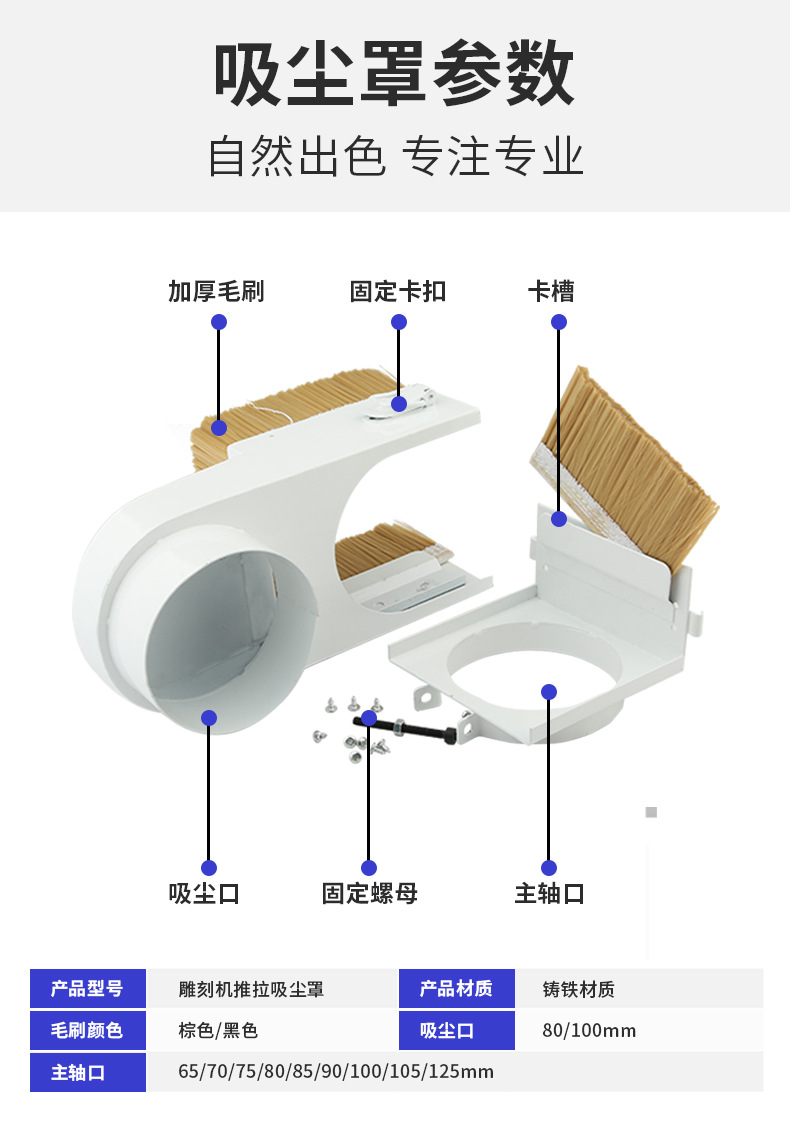 吸尘罩参数

自然出色 专注专业

加厚毛刷
固定卡扣
卡槽

吸尘口
固定螺母
主轴口

| 产品型号 | 雕刻机推拉吸尘罩 | 产品材质 | 铸铁材质 |
|---|---|---|---|
| 毛刷颜色 | 棕色/黑色 | 吸尘口 | 80/100mm |
| 主轴口 | 65/70/75/80/85/90/100/105/125mm | | |