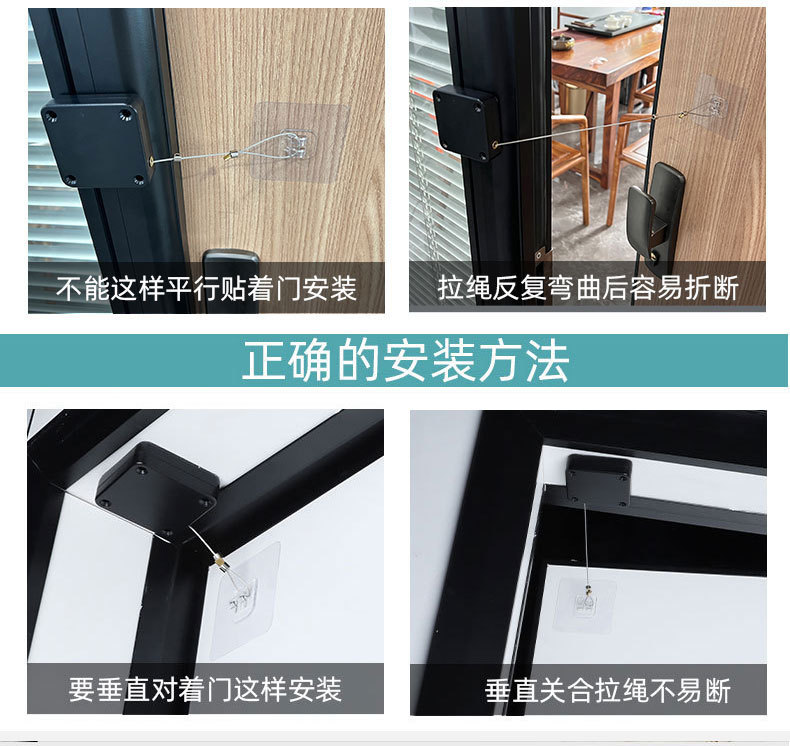 不能这样平行贴着门安装

拉绳反复弯曲后容易折断

正确的安装方法

要垂直对着门这样安装

垂直关合拉绳不易断