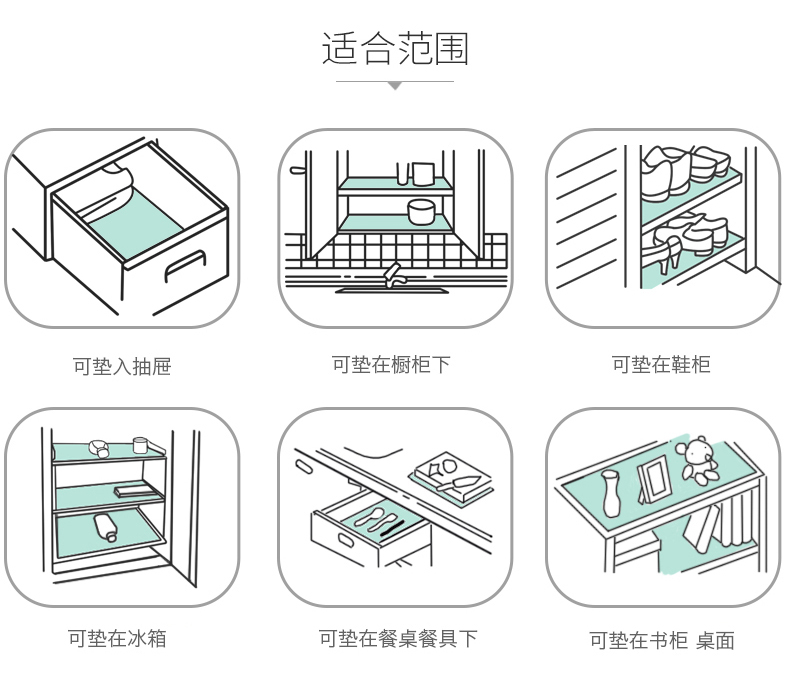 适合范围

可垫入抽屉

可垫在橱柜下

可垫在鞋柜

可垫在冰箱

可垫在餐桌餐具下

可垫在书柜 桌面