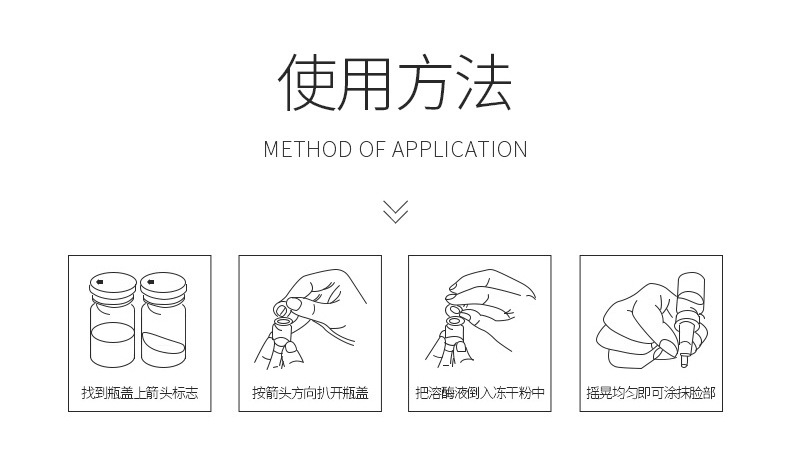 使用方法

METHOD OF APPLICATION

找到瓶盖上箭头标志

按箭头方向扒开瓶盖

把溶酶液倒入冻干粉中

摇晃均匀即可涂抹脸部