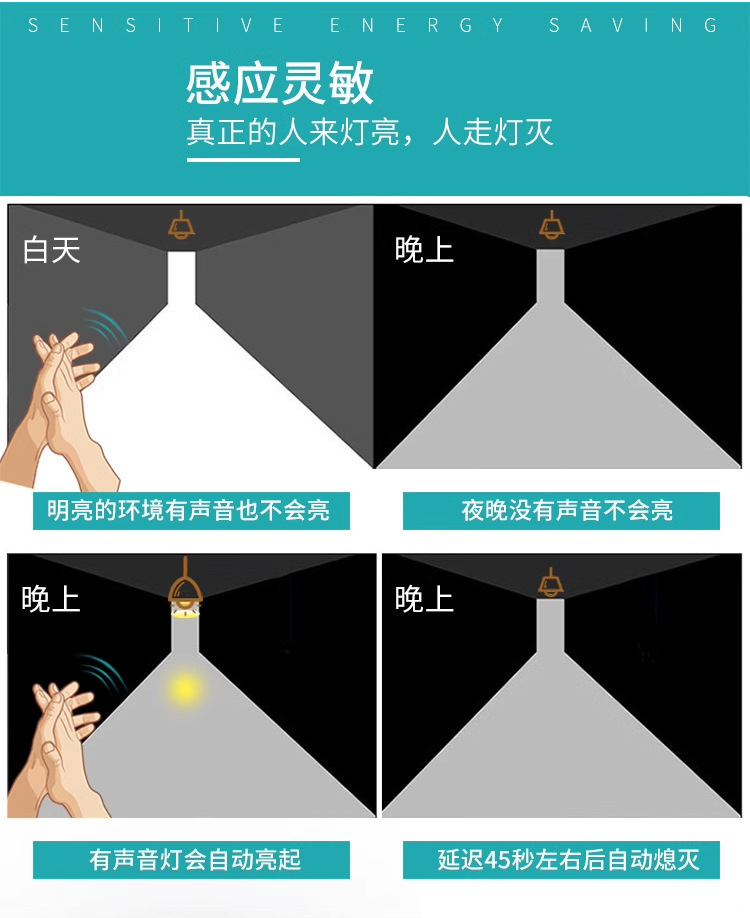 SENSITIVE ENERGY SAVING

感应灵敏

真正的人来灯亮，人走灯灭

白天

明亮的环境有声音也不会亮

晚上

夜晚没有声音不会亮

晚上

有声音灯会自动亮起

晚上

延迟45秒左右后自动熄灭