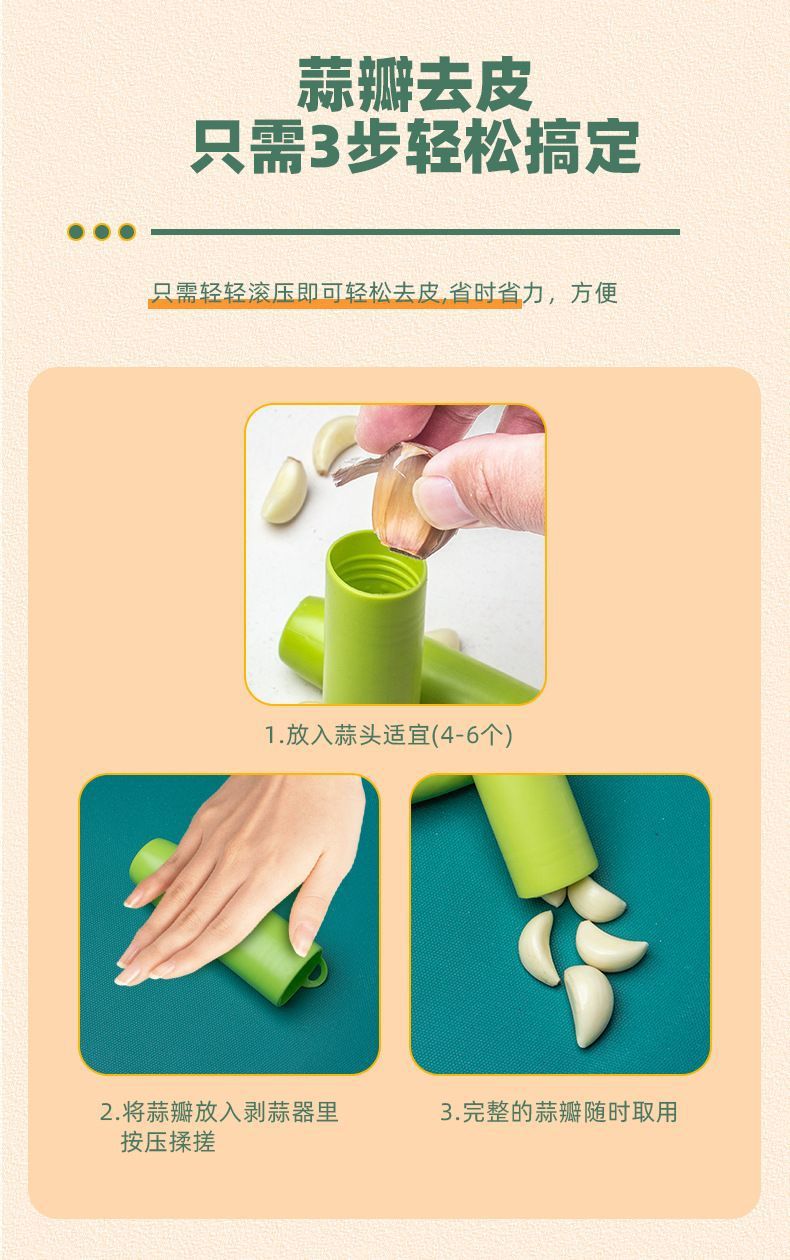 蒜瓣去皮
只需3步轻松搞定

只需轻轻滚压即可轻松去皮,省时省力，方便

1.放入蒜头适宜(4-6个)

2.将蒜瓣放入剥蒜器里按压揉搓

3.完整的蒜瓣随时取用