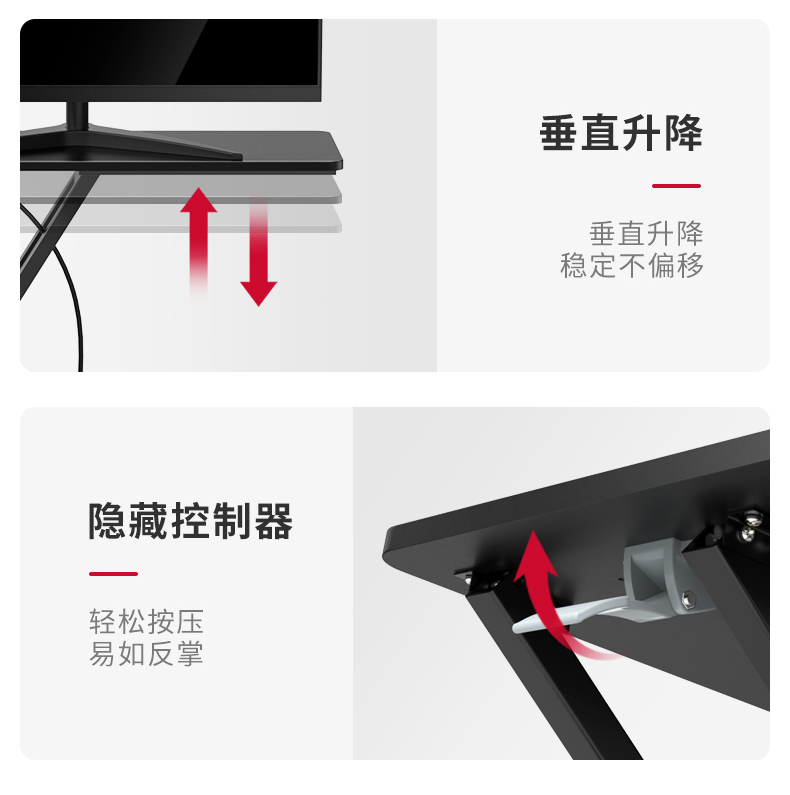 垂直升降

垂直升降
稳定不偏移

隐藏控制器

轻松按压
易如反掌