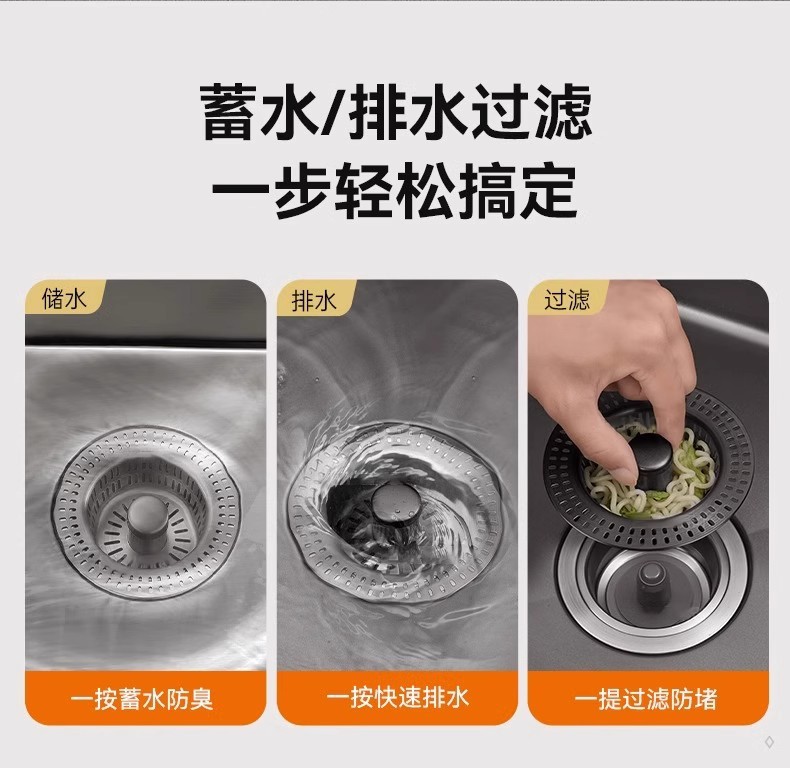 蓄水/排水过滤
一步轻松搞定

储水

一按蓄水防臭

排水

一按快速排水

过滤

一提过滤防堵