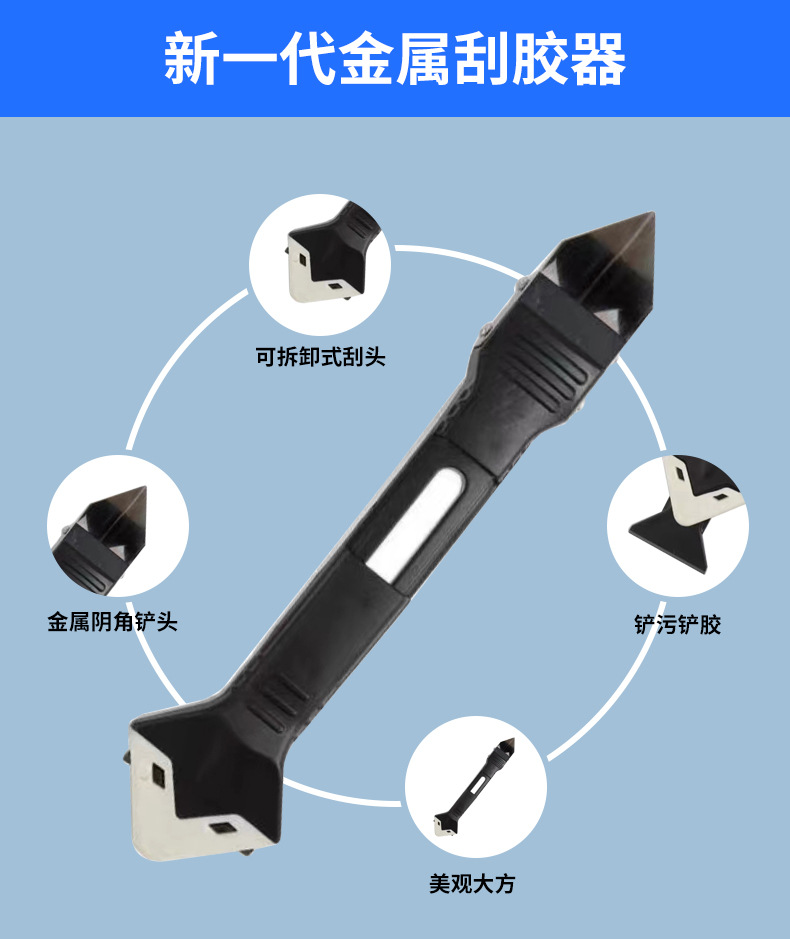 新一代金属刮胶器

可拆卸式刮头

金属阴角铲头

铲污铲胶

美观大方