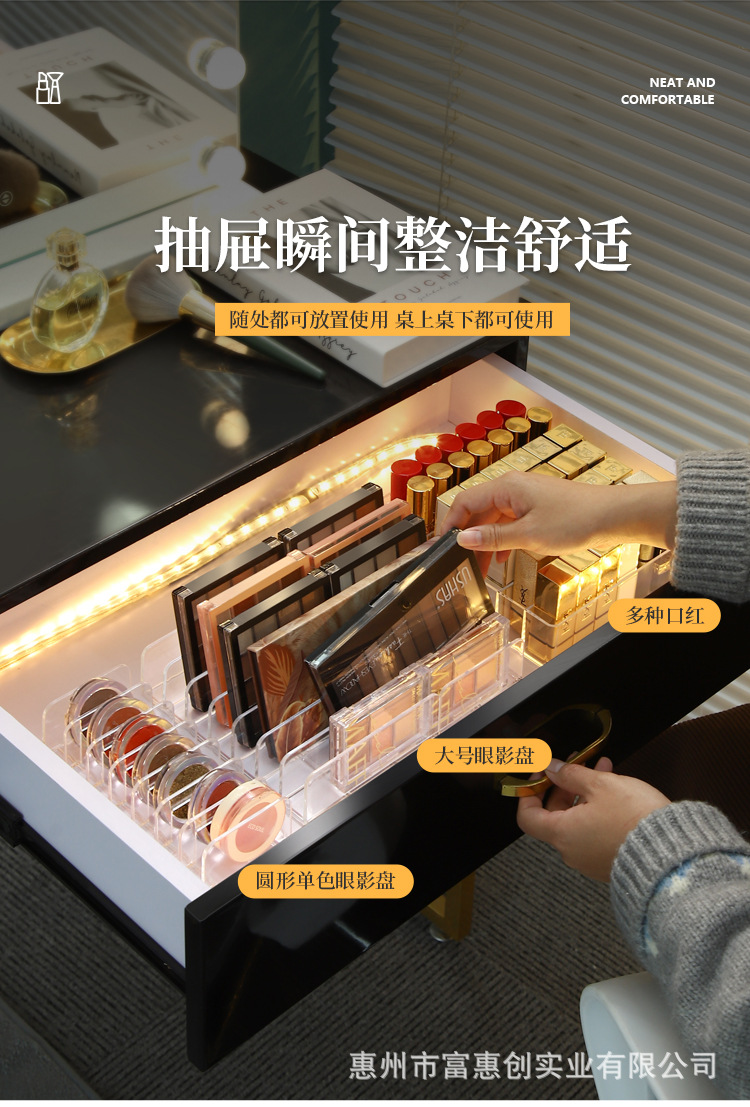 NEAT AND COMFORTABLE

抽屉瞬间整洁舒适

随处都可放置使用 桌上桌下都可使用

多种口红

大号眼影盘

圆形单色眼影盘

惠州市富惠创实业有限公司