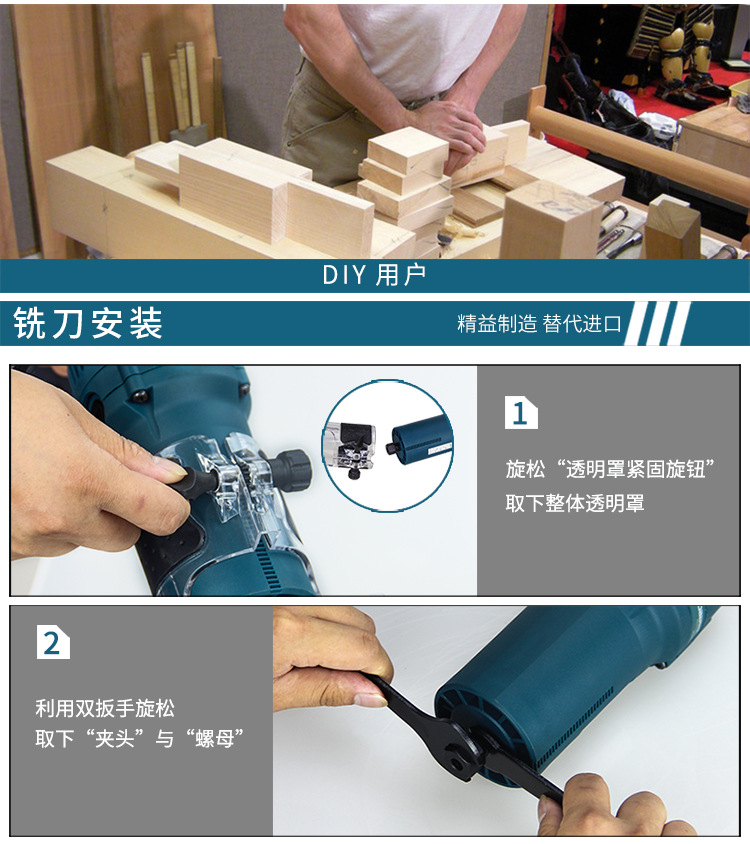 DIY 用户

铣刀安装

精益制造 替代进口

1

旋松“透明罩紧固旋钮”
取下整体透明罩

2

利用双扳手旋松
取下“夹头”与“螺母”