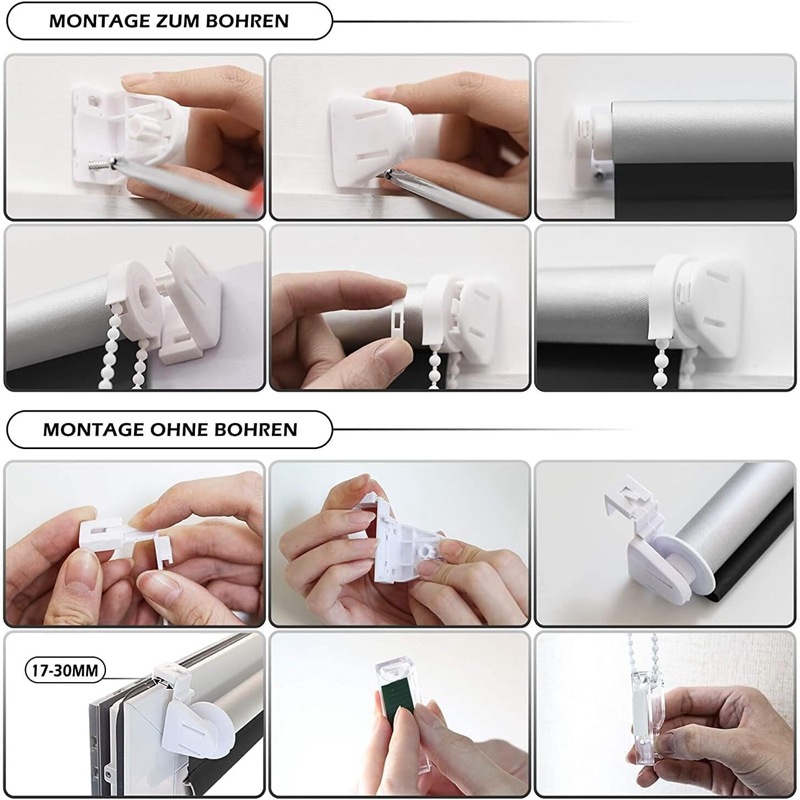 MONTAGE ZUM BOHREN

MONTAGE OHNE BOHREN

17-30MM