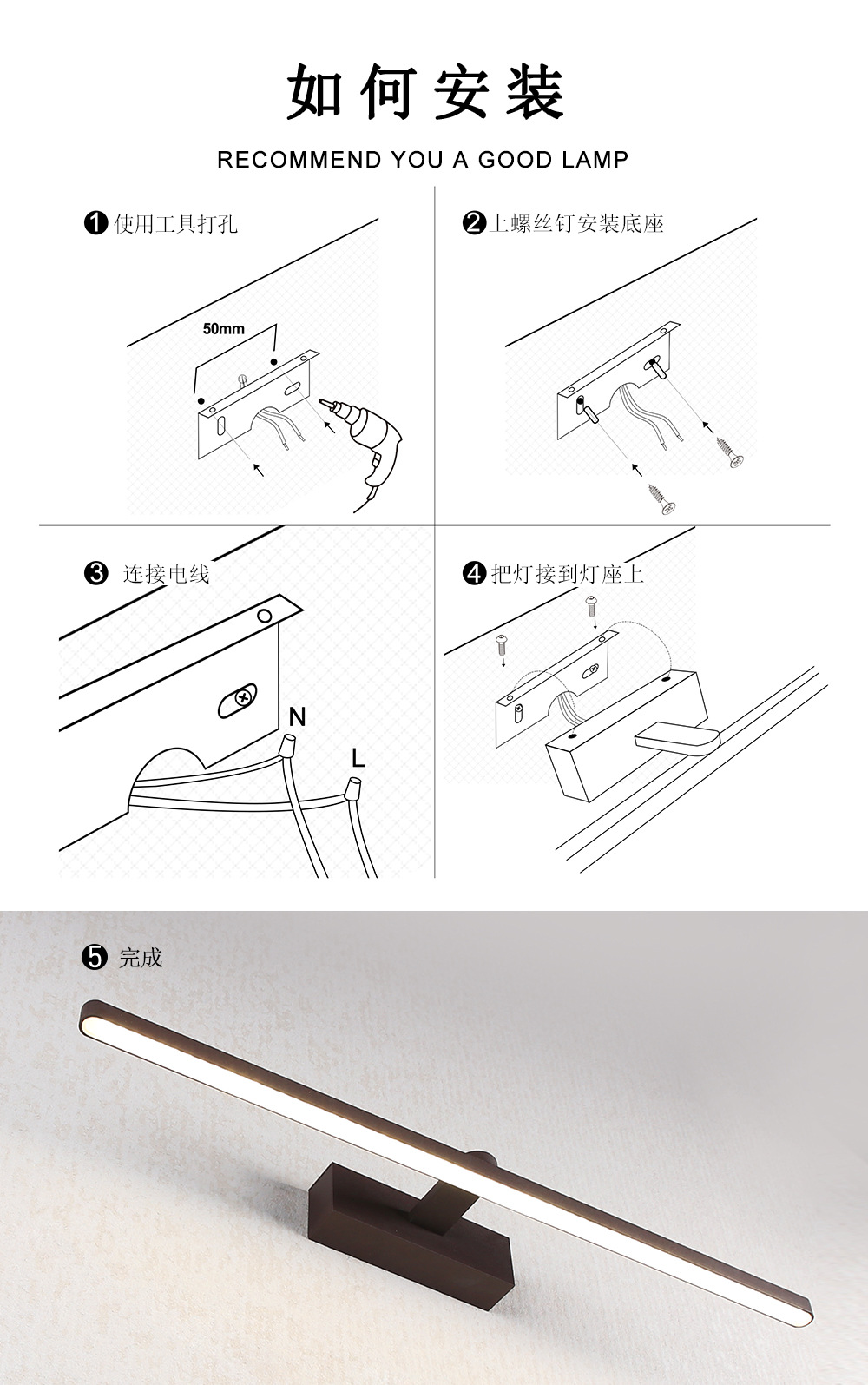 如何安装

RECOMMEND YOU A GOOD LAMP

❶ 使用工具打孔

50mm

❷ 上螺丝钉安装底座

❸ 连接电线

N

L

❹ 把灯接到灯座上

❺ 完成