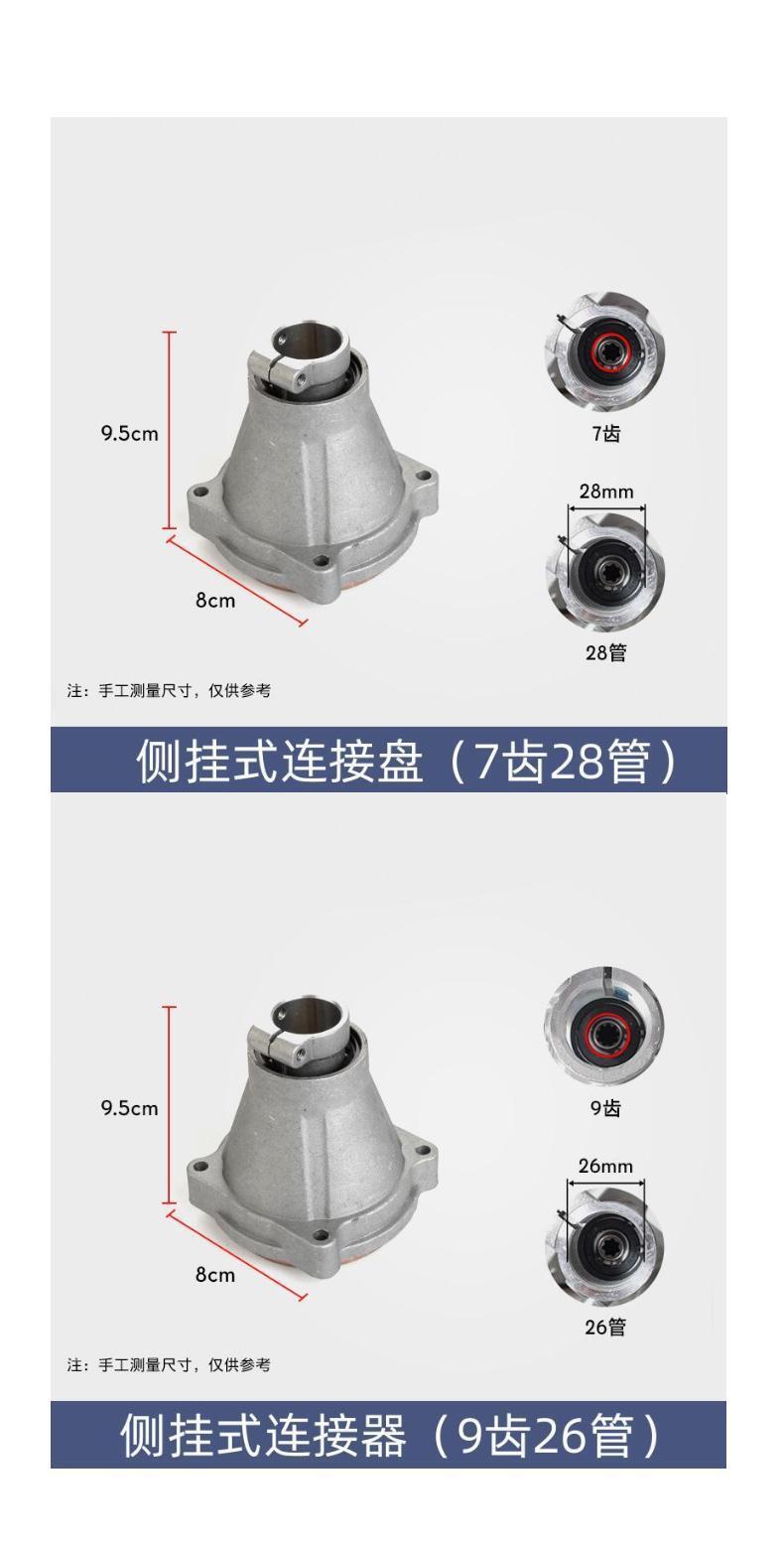 9.5cm

8cm

7齿

28mm

28管

注：手工测量尺寸，仅供参考

侧挂式连接盘（7齿28管）

9.5cm

8cm

9齿

26mm

26管

注：手工测量尺寸，仅供参考

侧挂式连接器（9齿26管）