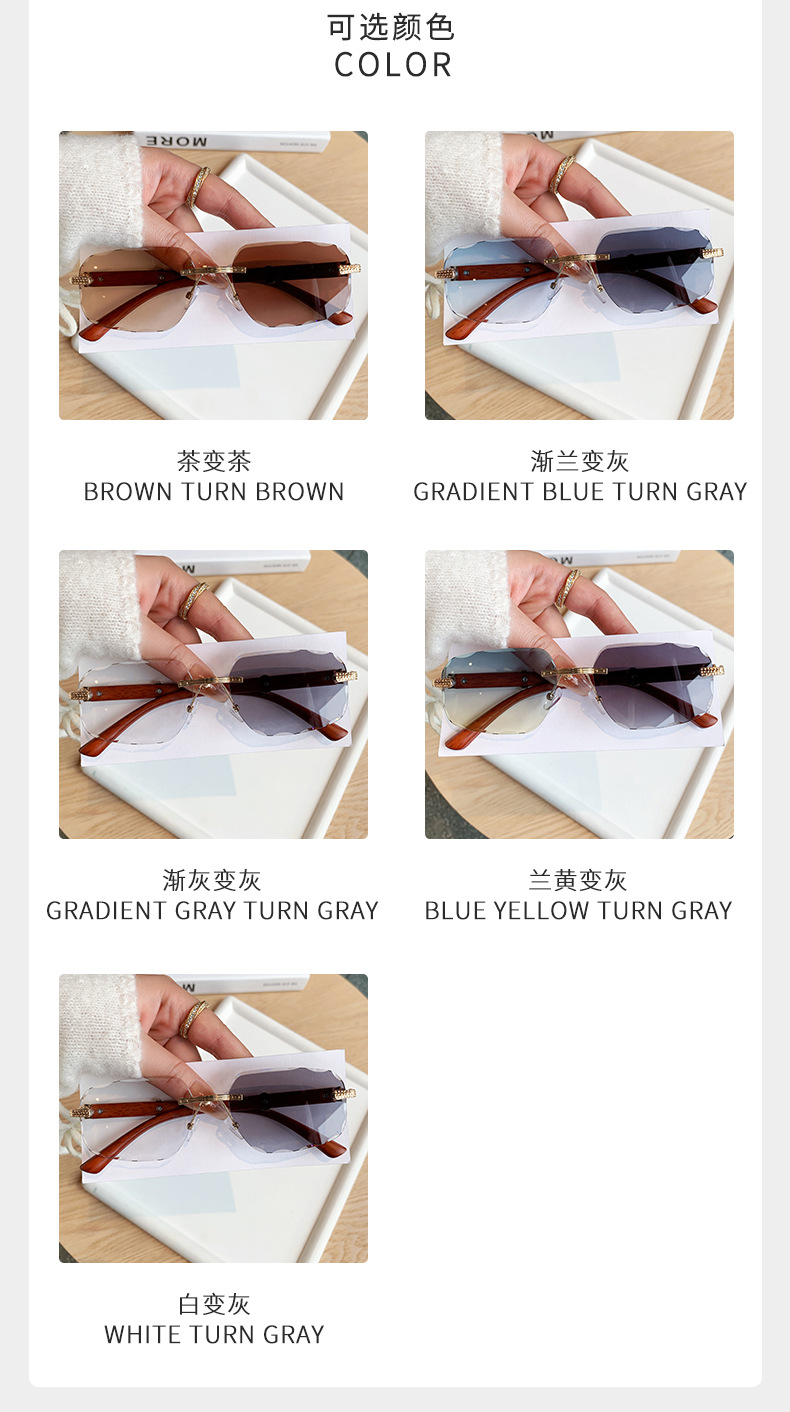 可选颜色
COLOR

MORE

茶变茶
BROWN TURN BROWN

渐兰变灰
GRADIENT BLUE TURN GRAY

渐灰变灰
GRADIENT GRAY TURN GRAY

兰黄变灰
BLUE YELLOW TURN GRAY

白变灰
WHITE TURN GRAY