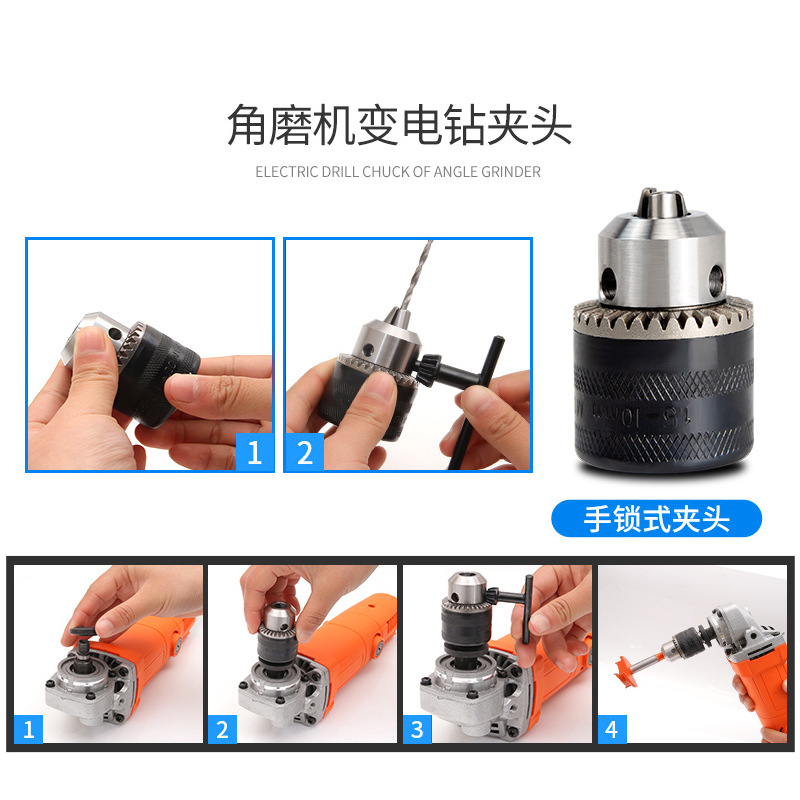 角磨机变电钻夹头

ELECTRIC DRILL CHUCK OF ANGLE GRINDER

1

2

1.5-10mm

手锁式夹头

1

2

3

4