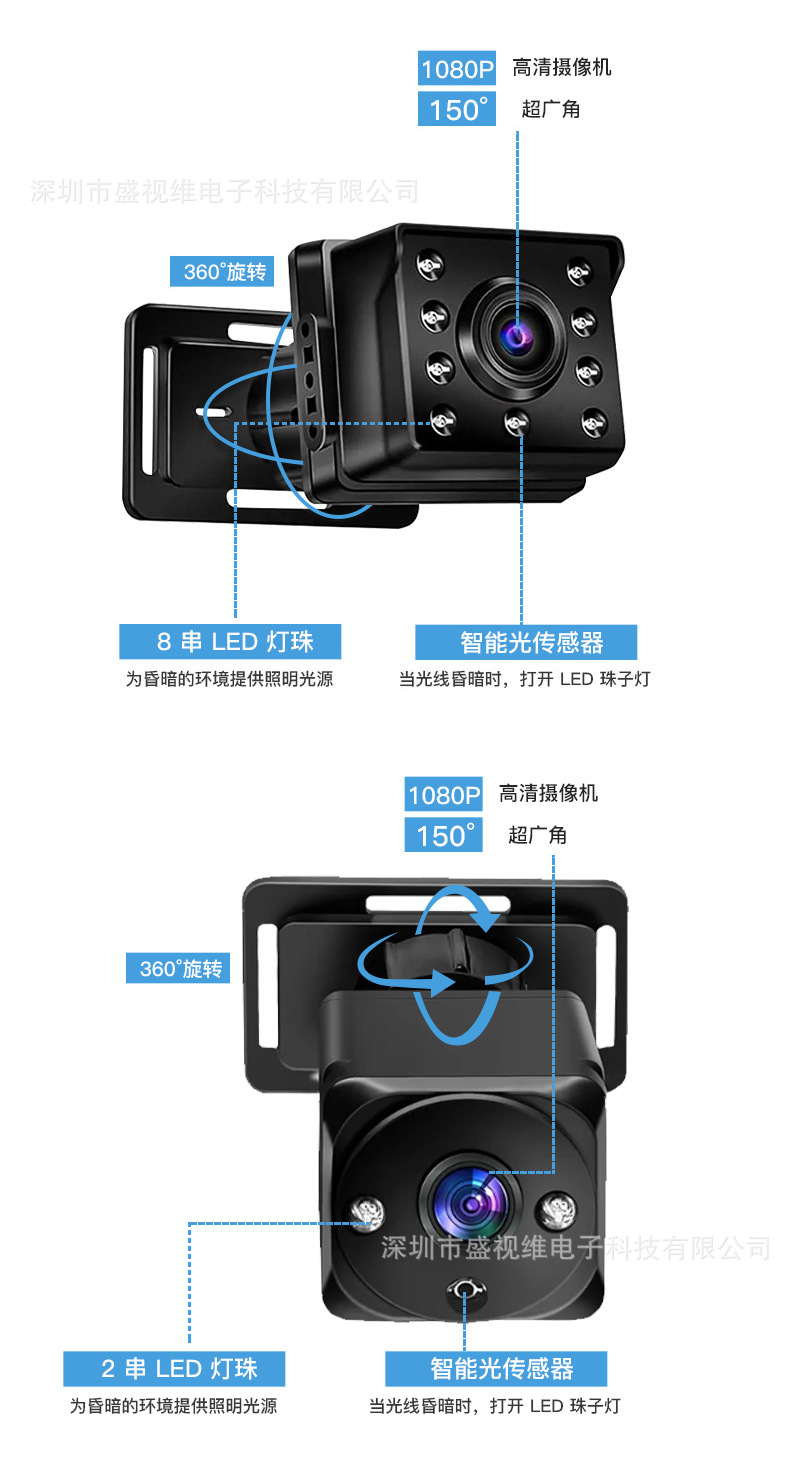 1080P 高清摄像机
150° 超广角

深圳市盛视维电子科技有限公司

360°旋转

8 串 LED 灯珠
为昏暗的环境提供照明光源

智能光传感器
当光线昏暗时，打开 LED 珠子灯

1080P 高清摄像机
150° 超广角

360°旋转

深圳市盛视维电子科技有限公司

2 串 LED 灯珠
为昏暗的环境提供照明光源

智能光传感器
当光线昏暗时，打开 LED 珠子灯