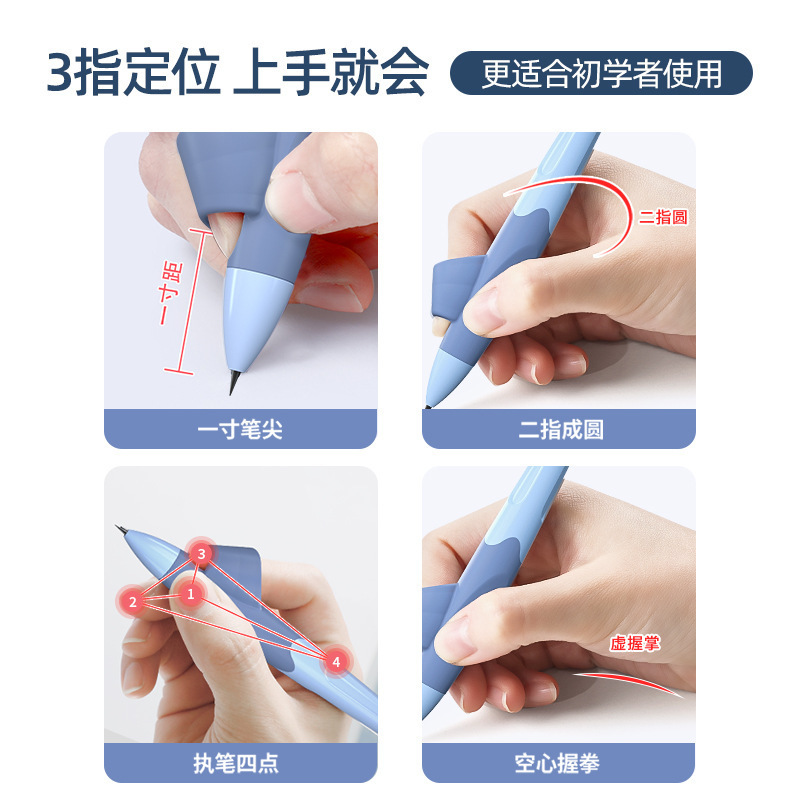 3指定位 上手就会

更适合初学者使用

一寸距

一寸笔尖

二指圆

二指成圆

3

2

1

4

执笔四点

虚握掌

空心握拳