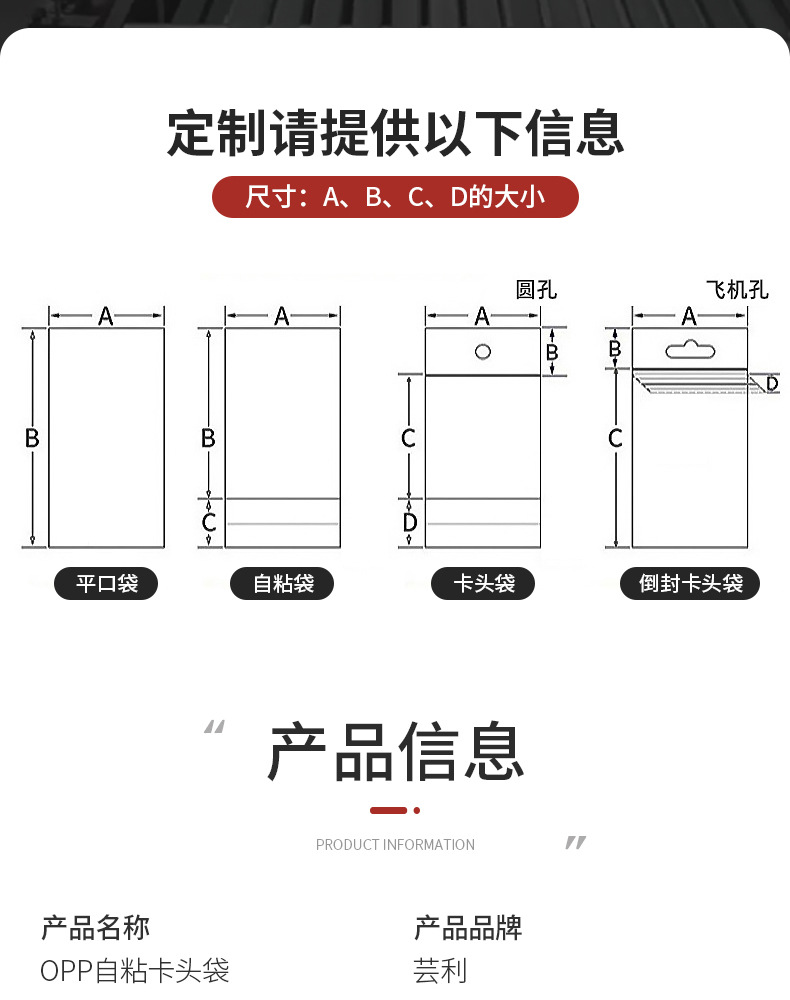 定制请提供以下信息

尺寸：A、B、C、D的大小

A
B
平口袋

A
B
C
自粘袋

圆孔
A
B
C
D
卡头袋

飞机孔
A
B
C
D
倒封卡头袋

“
产品信息
PRODUCT INFORMATION
”

产品名称
OPP自粘卡头袋

产品品牌
芸利