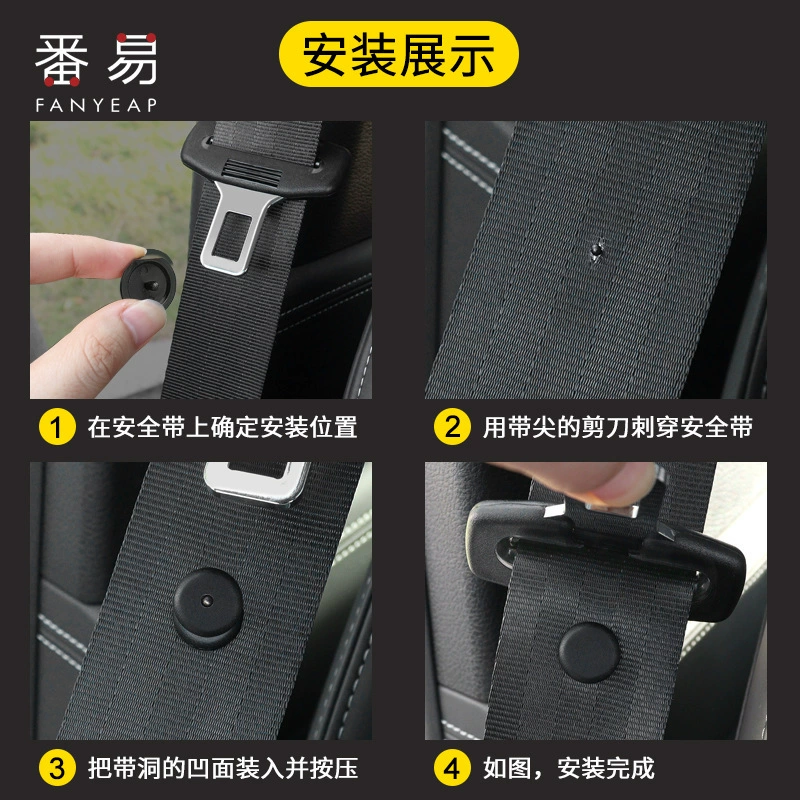 番易
FANYEAP

安装展示

1 在安全带上确定安装位置

2 用带尖的剪刀刺穿安全带

3 把带洞的凹面装入并按压

4 如图，安装完成