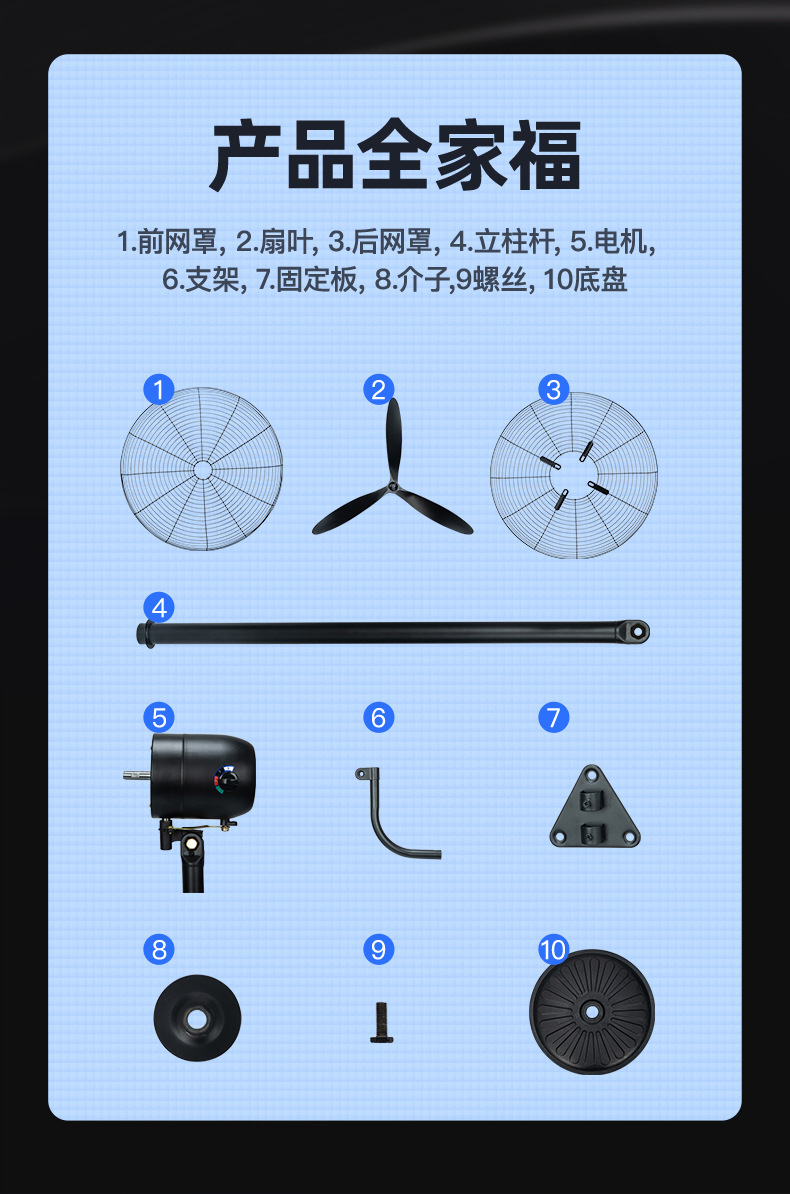 产品全家福

1.前网罩, 2.扇叶, 3.后网罩, 4.立柱杆, 5.电机, 6.支架, 7.固定板, 8.介子,9螺丝, 10底盘

1

2

3

4

5

6

7

8

9

10