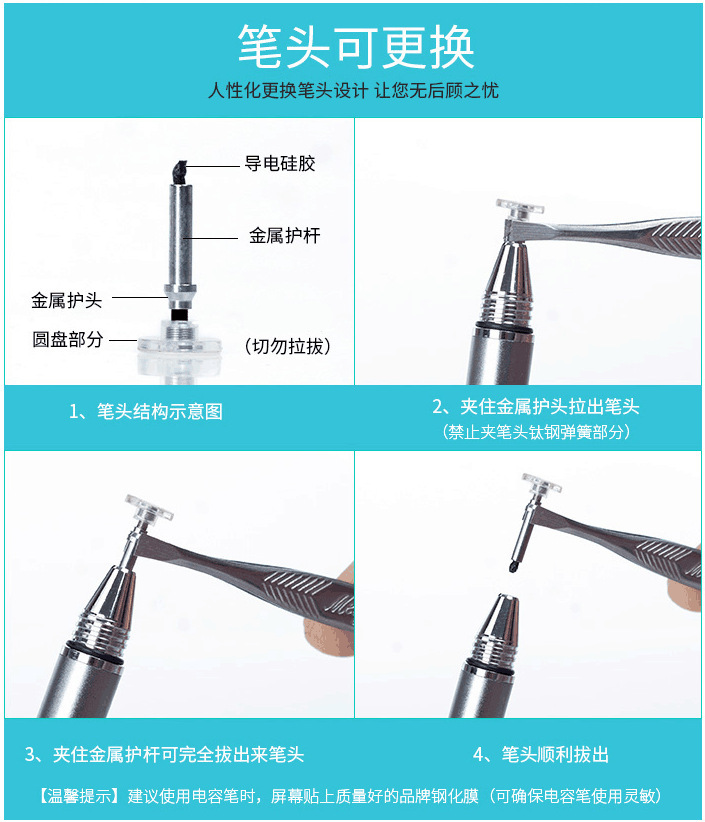 笔头可更换

人性化更换笔头设计 让您无后顾之忧

导电硅胶

金属护杆

金属护头

圆盘部分

（切勿拉拔）

1、笔头结构示意图

2、夹住金属护头拉出笔头
（禁止夹笔头钛钢弹簧部分）

3、夹住金属护杆可完全拔出来笔头

4、笔头顺利拔出

【温馨提示】建议使用电容笔时，屏幕贴上质量好的品牌钢化膜（可确保电容笔使用灵敏）