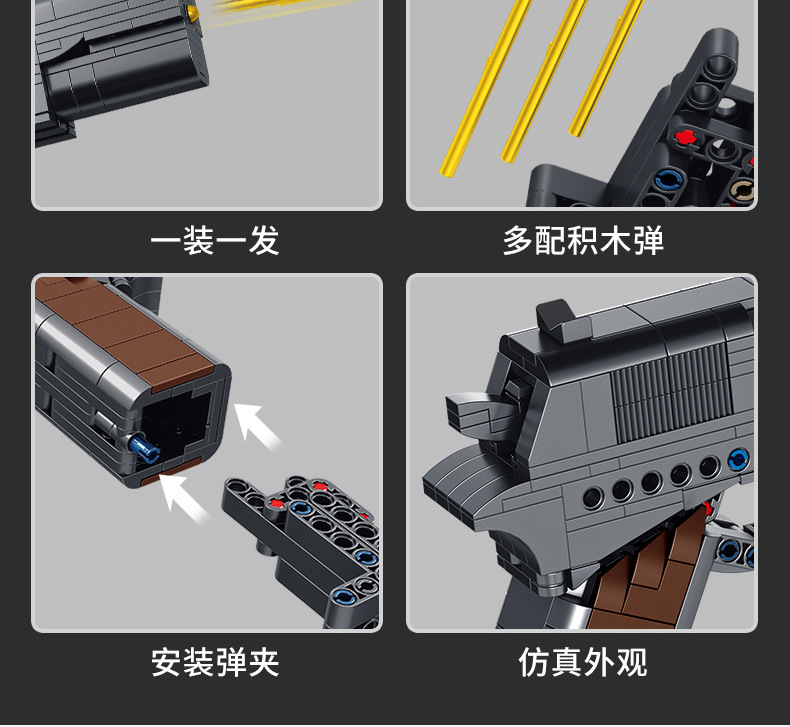 一装一发

多配积木弹

安装弹夹

仿真外观