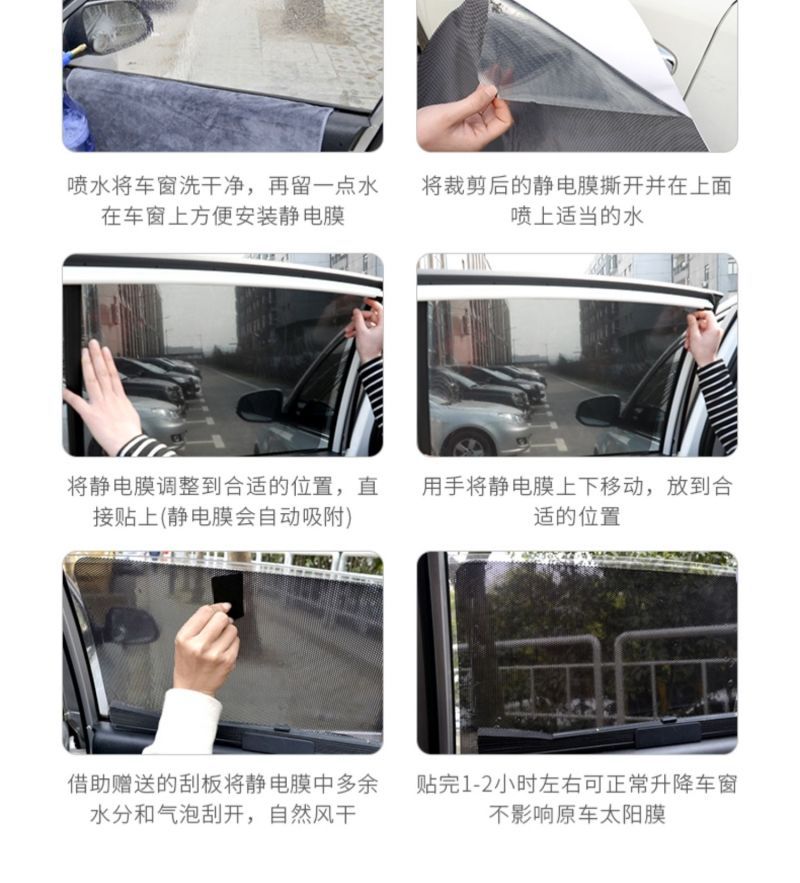 喷水将车窗洗干净，再留一点水在车窗上方便安装静电膜

将裁剪后的静电膜撕开并在上面喷上适当的水

将静电膜调整到合适的位置，直接贴上(静电膜会自动吸附)

用手将静电膜上下移动，放到合适的位置

借助赠送的刮板将静电膜中多余水分和气泡刮开，自然风干

贴完1-2小时左右可正常升降车窗不影响原车太阳膜