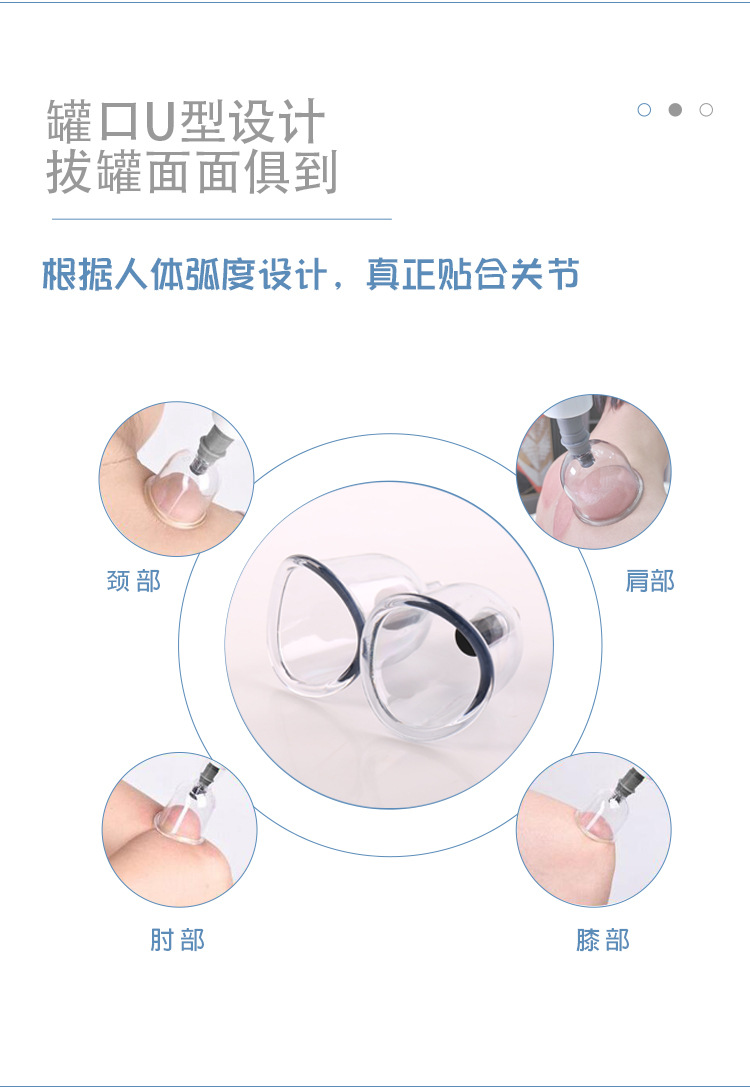 罐口U型设计
拔罐面面俱到

根据人体弧度设计，真正贴合关节

颈部

肩部

肘部

膝部