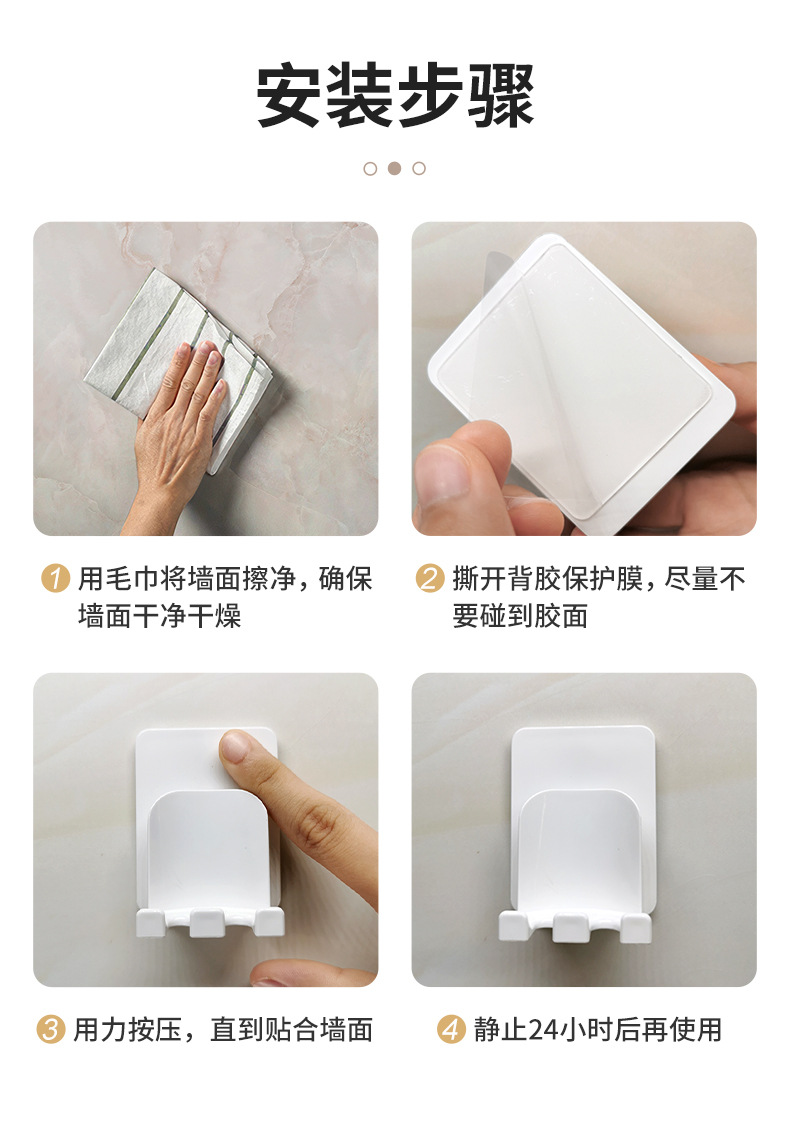 安装步骤

1 用毛巾将墙面擦净，确保墙面干净干燥

2 撕开背胶保护膜，尽量不要碰到胶面

3 用力按压，直到贴合墙面

4 静止24小时后再使用