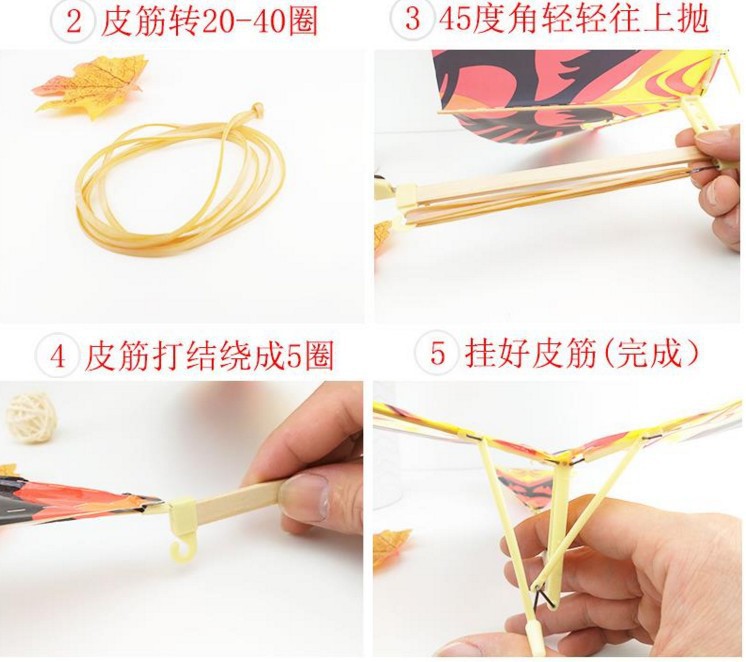 2 皮筋转20-40圈

3 45度角轻轻往上抛

4 皮筋打结绕成5圈

5 挂好皮筋(完成)