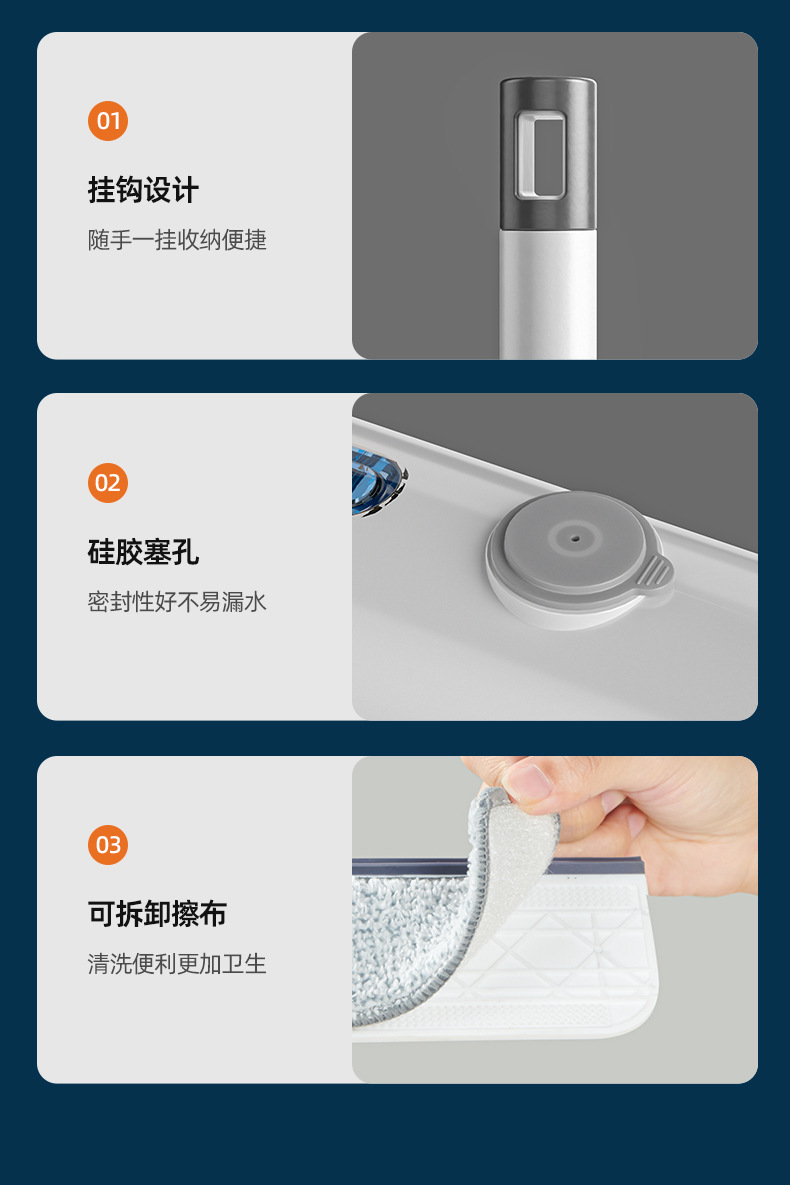 01

挂钩设计

随手一挂收纳便捷

02

硅胶塞孔

密封性好不易漏水

03

可拆卸擦布

清洗便利更加卫生