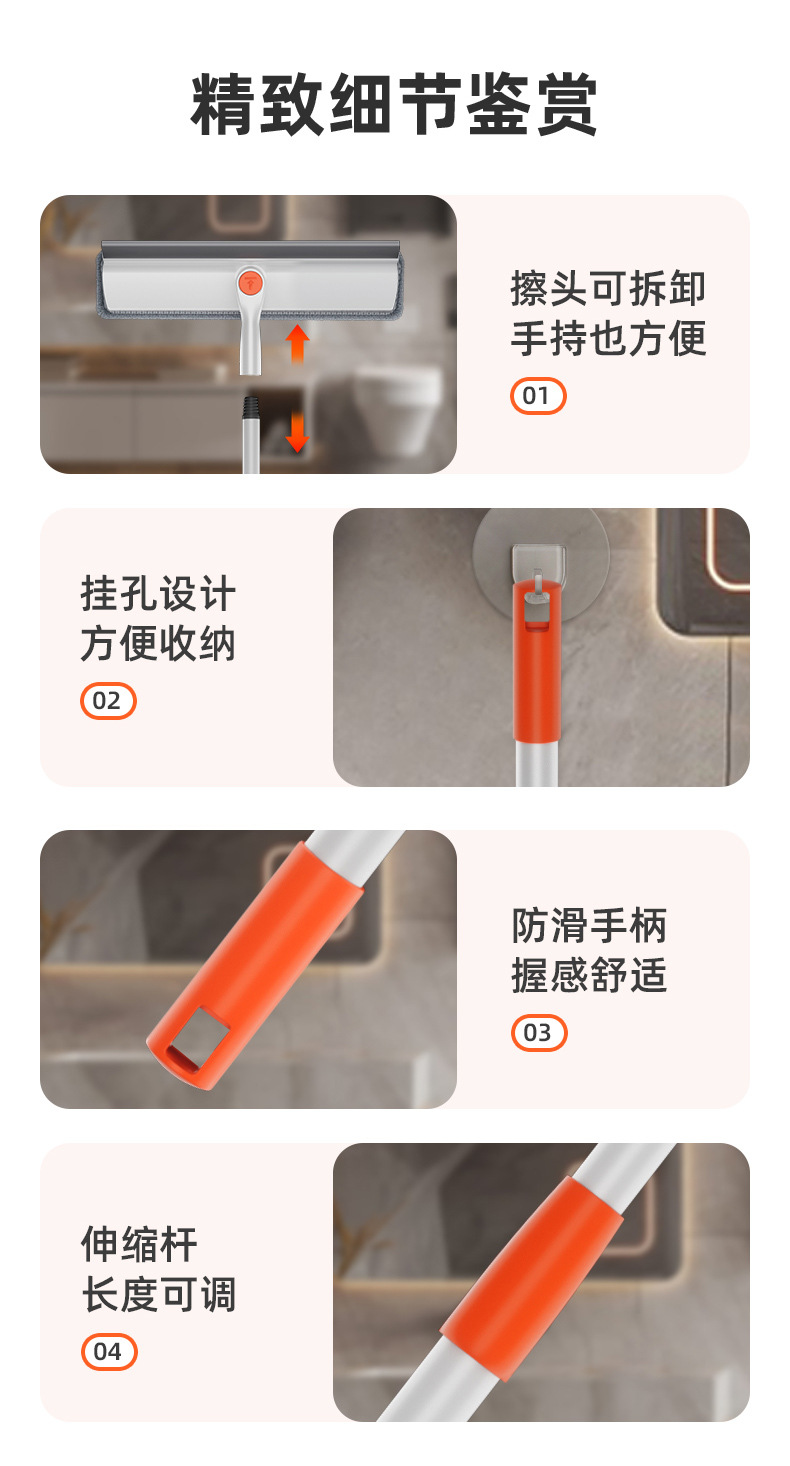 精致细节鉴赏

擦头可拆卸
手持也方便
01

挂孔设计
方便收纳
02

防滑手柄
握感舒适
03

伸缩杆
长度可调
04