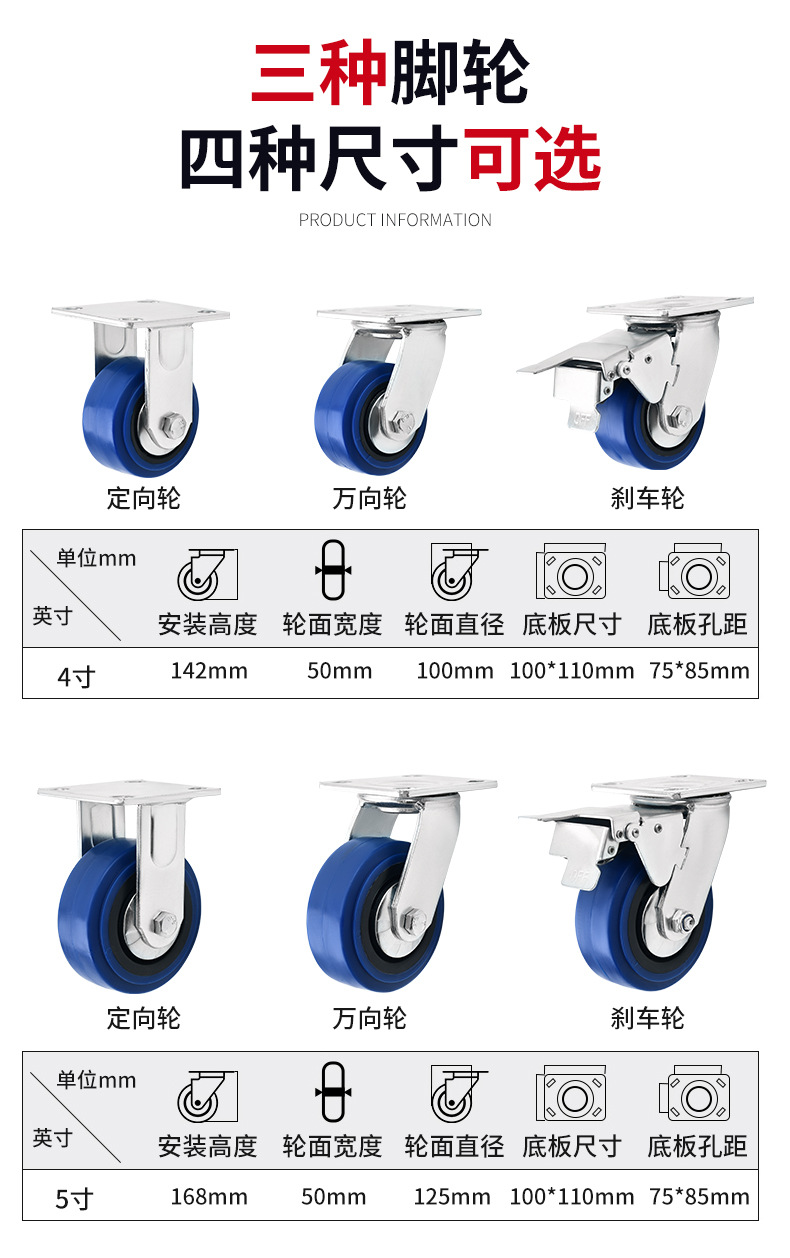 三种脚轮
四种尺寸可选
PRODUCT INFORMATION

定向轮 万向轮 刹车轮

| 单位mm 英寸 | 安装高度 | 轮面宽度 | 轮面直径 | 底板尺寸 | 底板孔距 |
|---|---|---|---|---|---|
| 4寸 | 142mm | 50mm | 100mm | 100*110mm | 75*85mm |

定向轮 万向轮 刹车轮

| 单位mm 英寸 | 安装高度 | 轮面宽度 | 轮面直径 | 底板尺寸 | 底板孔距 |
|---|---|---|---|---|---|
| 5寸 | 168mm | 50mm | 125mm | 100*110mm | 75*85mm |