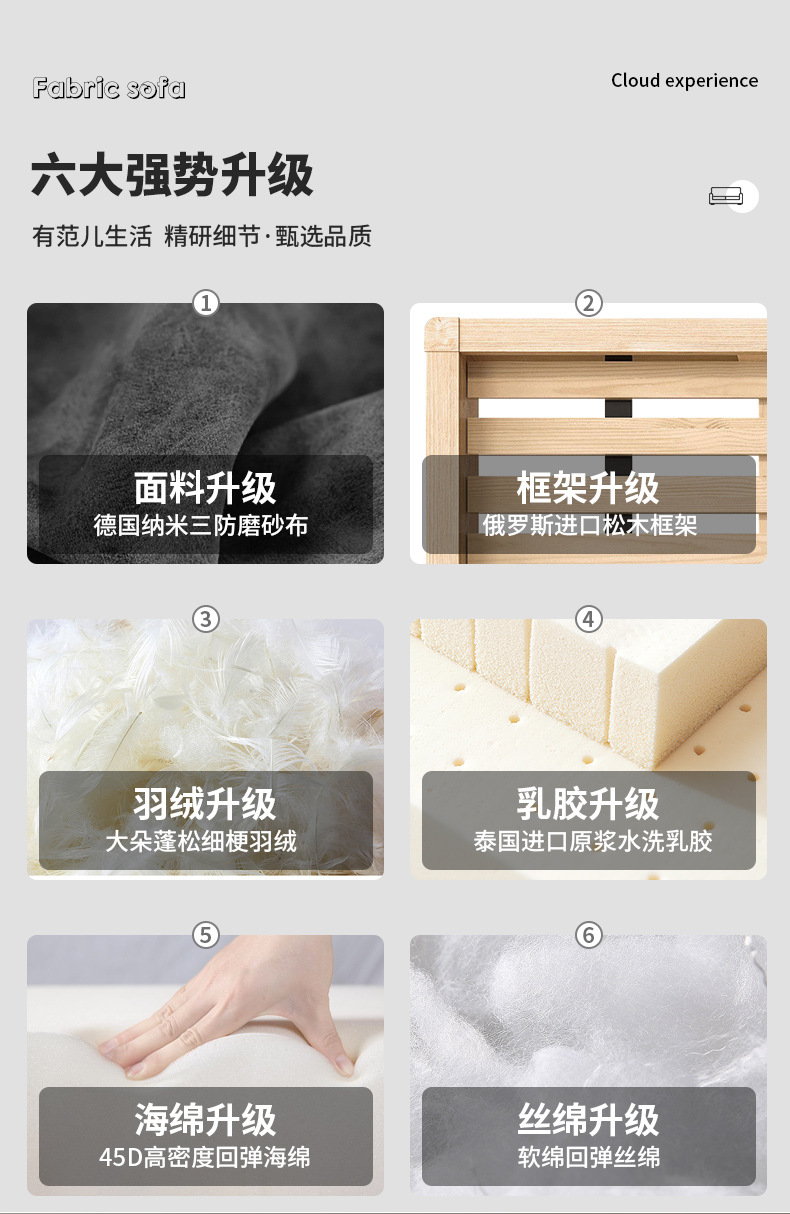 Fabric sofa

Cloud experience

六大强势升级

有范儿生活 精研细节·甄选品质

①
面料升级
德国纳米三防磨砂布

②
框架升级
俄罗斯进口松木框架

③
羽绒升级
大朵蓬松细梗羽绒

④
乳胶升级
泰国进口原浆水洗乳胶

⑤
海绵升级
45D高密度回弹海绵

⑥
丝绵升级
软绵回弹丝绵