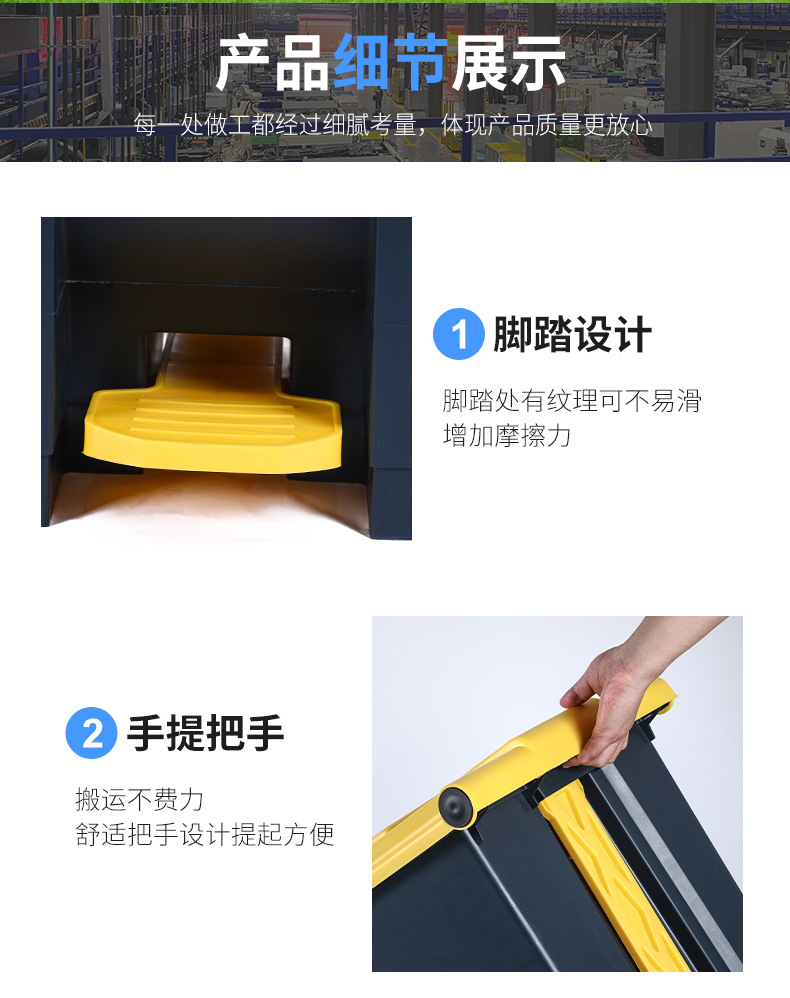 产品细节展示

每一处做工都经过细腻考量，体现产品质量更放心

1 脚踏设计

脚踏处有纹理可不易滑
增加摩擦力

2 手提把手

搬运不费力
舒适把手设计提起方便