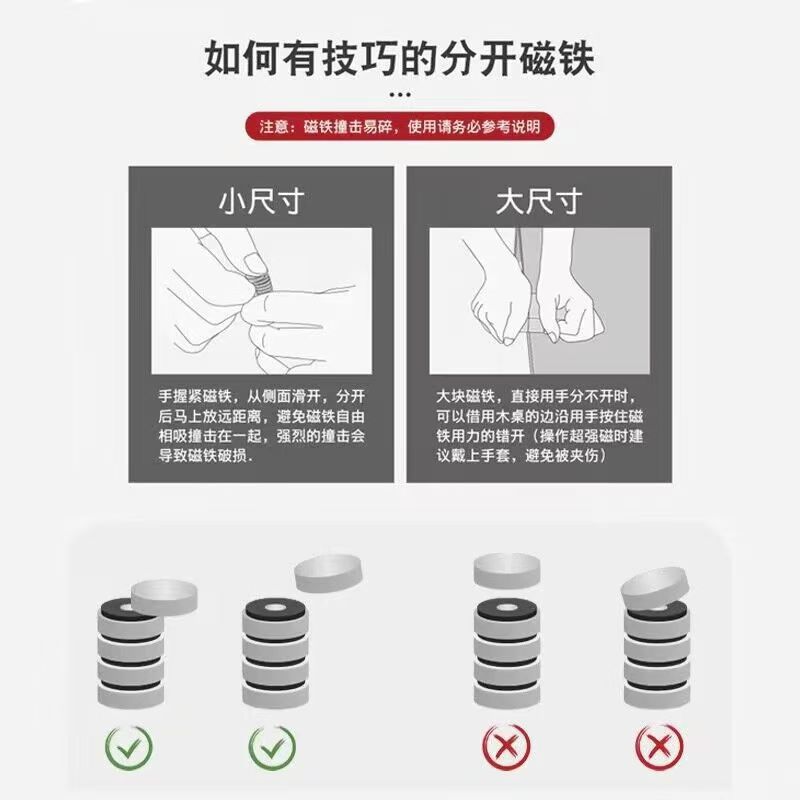 如何有技巧的分开磁铁

...

注意：磁铁撞击易碎，使用请务必参考说明

小尺寸

手握紧磁铁，从侧面滑开，分开后马上放远距离，避免磁铁自由相吸撞击在一起，强烈的撞击会导致磁铁破损.

大尺寸

大块磁铁，直接用手分不开时，可以借用木桌的边沿用手按住磁铁用力的错开（操作超强磁时建议戴上手套，避免被夹伤）