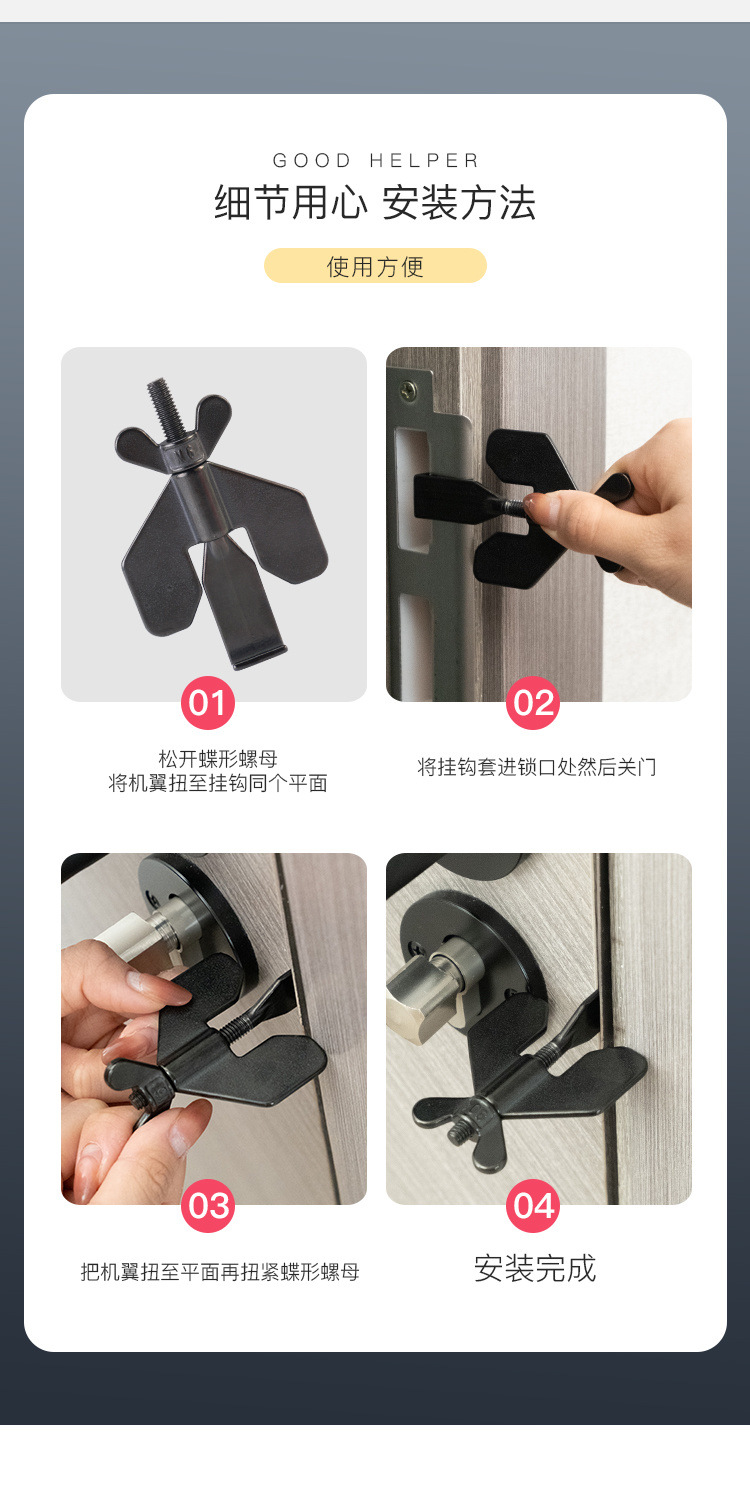 GOOD HELPER

细节用心 安装方法

使用方便

01

松开蝶形螺母
将机翼扭至挂钩同个平面

02

将挂钩套进锁口处然后关门

03

把机翼扭至平面再扭紧蝶形螺母

04

安装完成