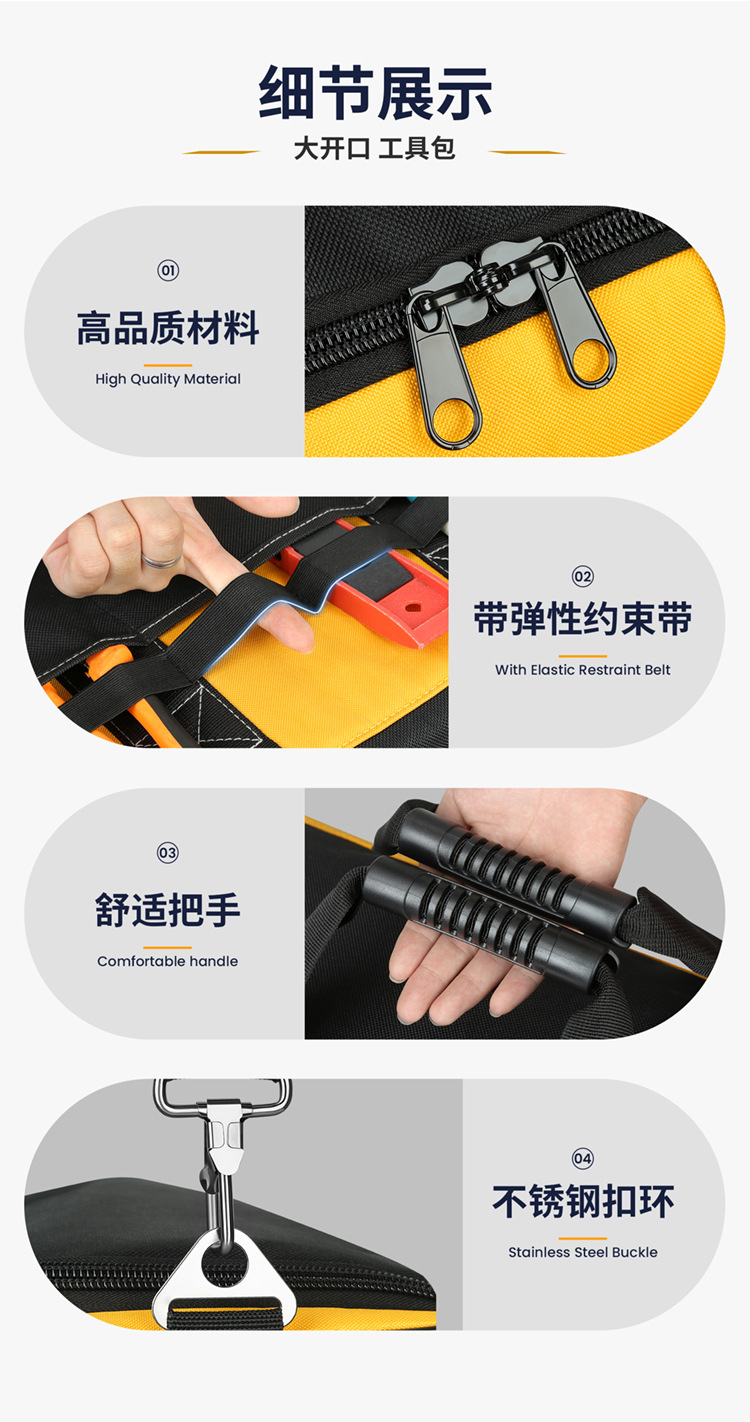 细节展示

大开口 工具包

01

高品质材料

High Quality Material

02

带弹性约束带

With Elastic Restraint Belt

03

舒适把手

Comfortable handle

04

不锈钢扣环

Stainless Steel Buckle