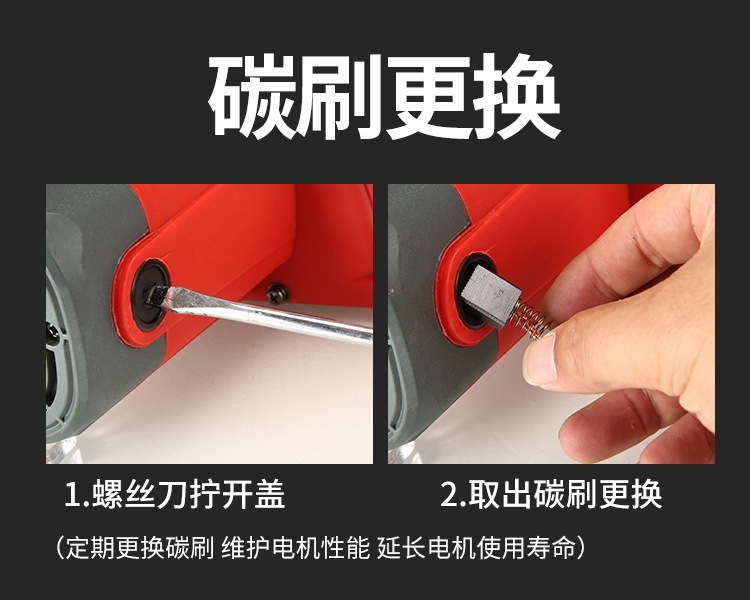 碳刷更换

1.螺丝刀拧开盖

2.取出碳刷更换

（定期更换碳刷 维护电机性能 延长电机使用寿命）