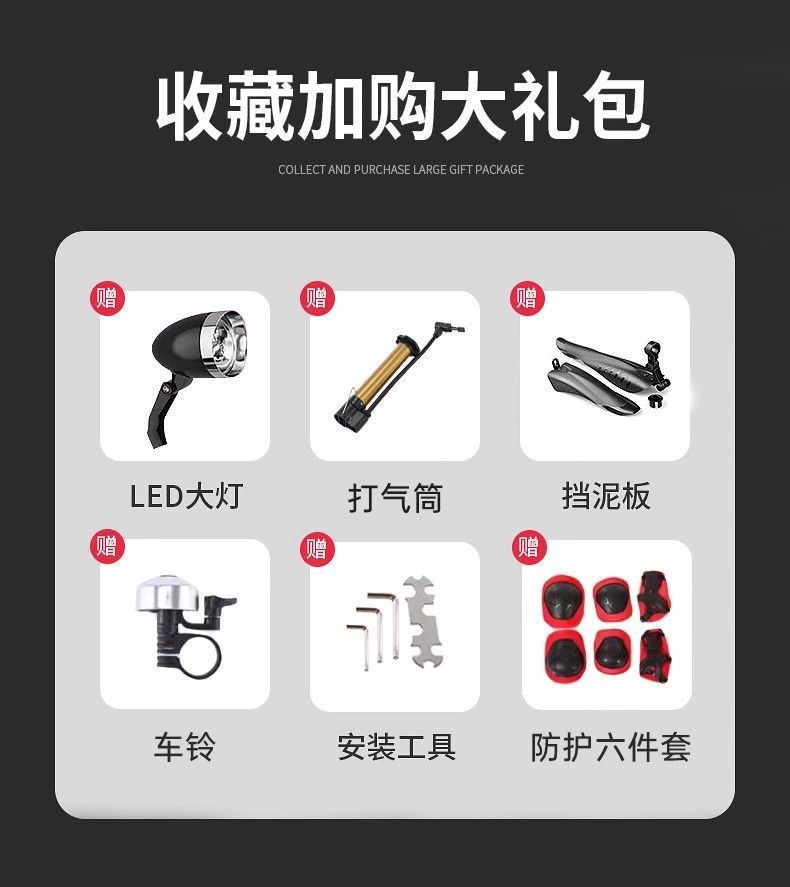 收藏加购大礼包

COLLECT AND PURCHASE LARGE GIFT PACKAGE

赠

LED大灯

赠

打气筒

赠

挡泥板

赠

车铃

赠

安装工具

赠

防护六件套