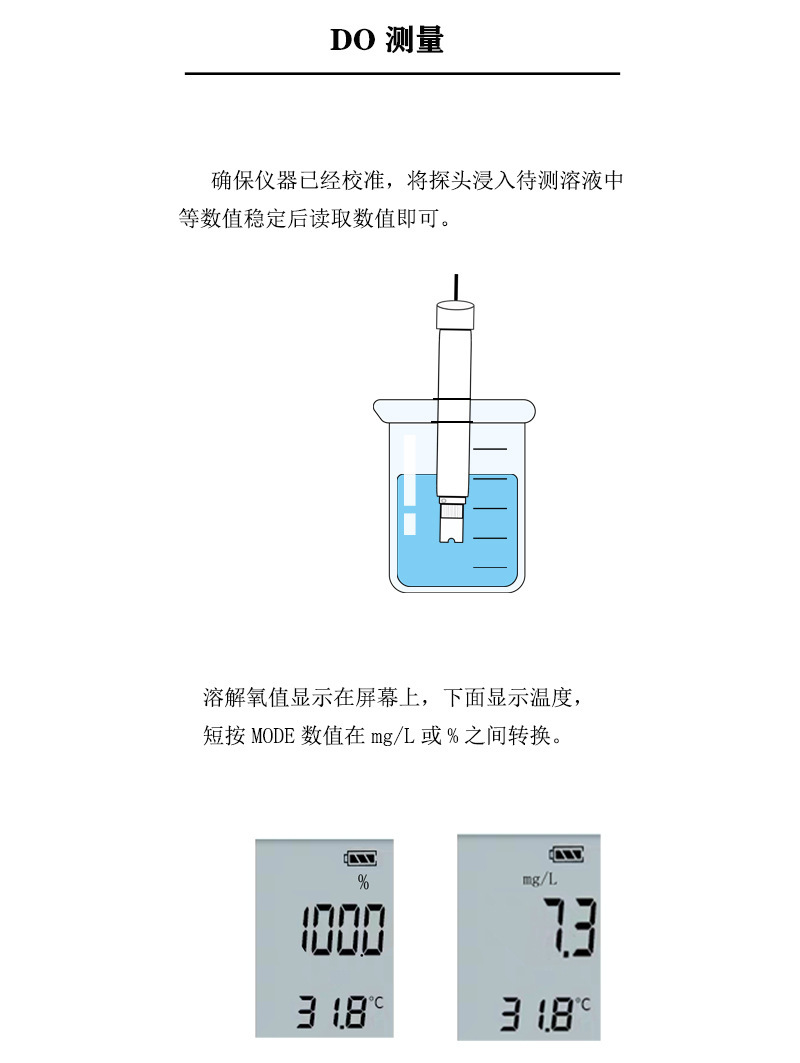 DO 测量

确保仪器已经校准，将探头浸入待测溶液中等数值稳定后读取数值即可。

溶解氧值显示在屏幕上，下面显示温度，
短按 MODE 数值在 mg/L 或 % 之间转换。

%
100.0
31.8°C

mg/L
7.3
31.8°C