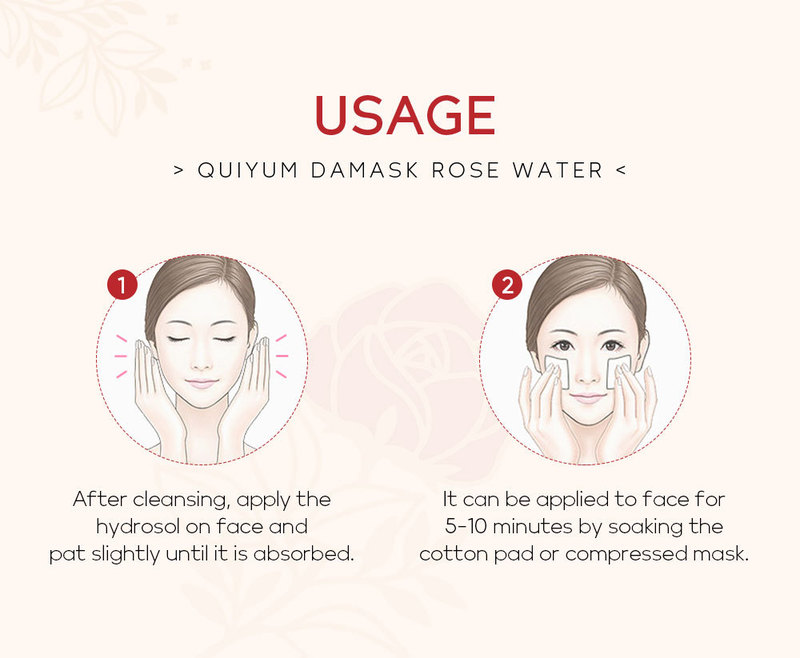 USAGE

> QUIYUM DAMASK ROSE WATER <

1

After cleansing, apply the hydrosol on face and pat slightly until it is absorbed.

2

It can be applied to face for 5-10 minutes by soaking the cotton pad or compressed mask.