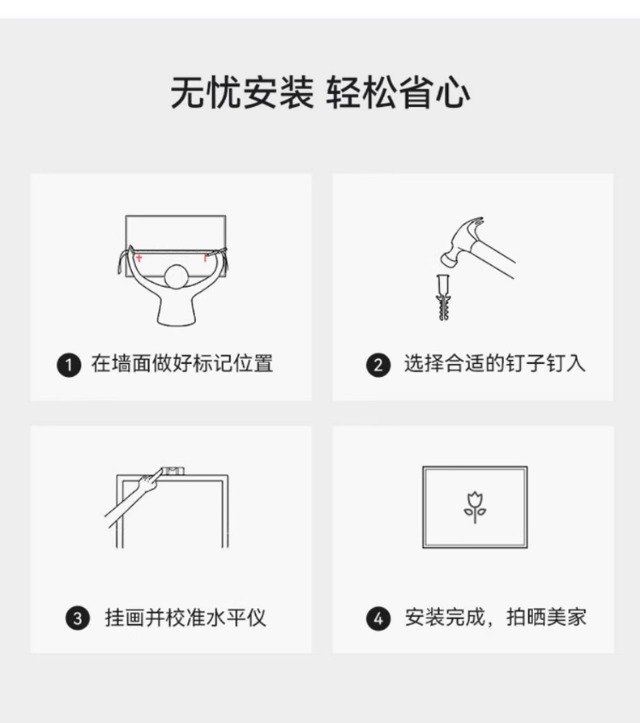 无忧安装 轻松省心

1 在墙面做好标记位置

2 选择合适的钉子钉入

3 挂画并校准水平仪

4 安装完成，拍晒美家