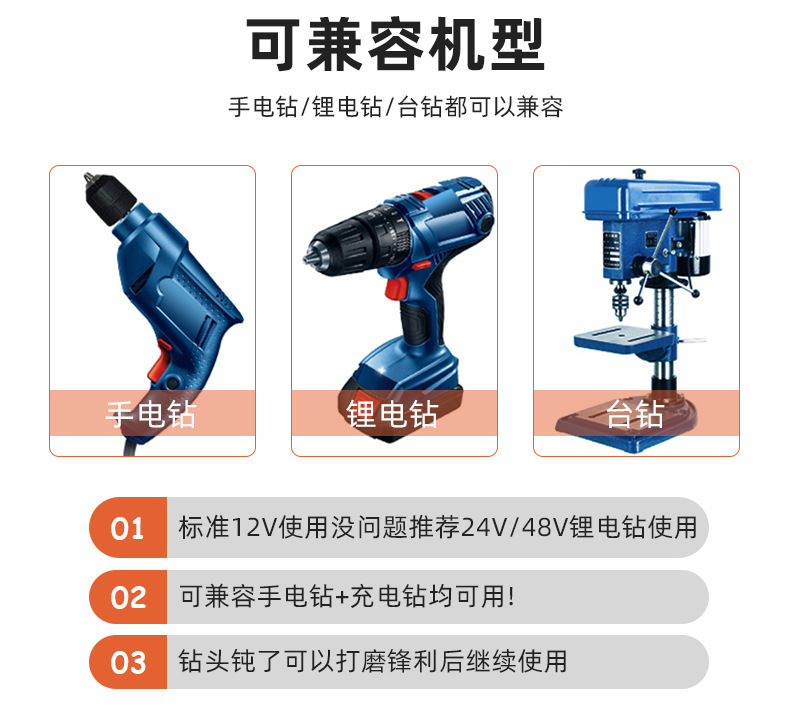 可兼容机型

手电钻/锂电钻/台钻都可以兼容

手电钻

锂电钻

台钻

01 标准12V使用没问题推荐24V/48V锂电钻使用

02 可兼容手电钻+充电钻均可用!

03 钻头钝了可以打磨锋利后继续使用