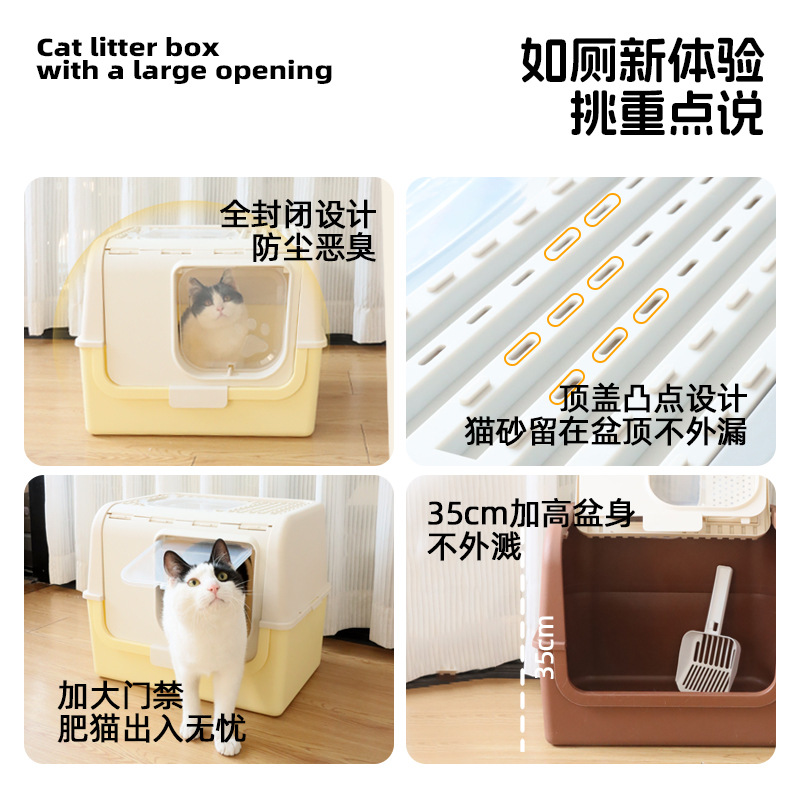 Cat litter box with a large opening

如厕新体验
挑重点说

全封闭设计
防尘恶臭

顶盖凸点设计
猫砂留在盆顶不外漏

加大门禁
肥猫出入无忧

35cm加高盆身
不外溅

35cm