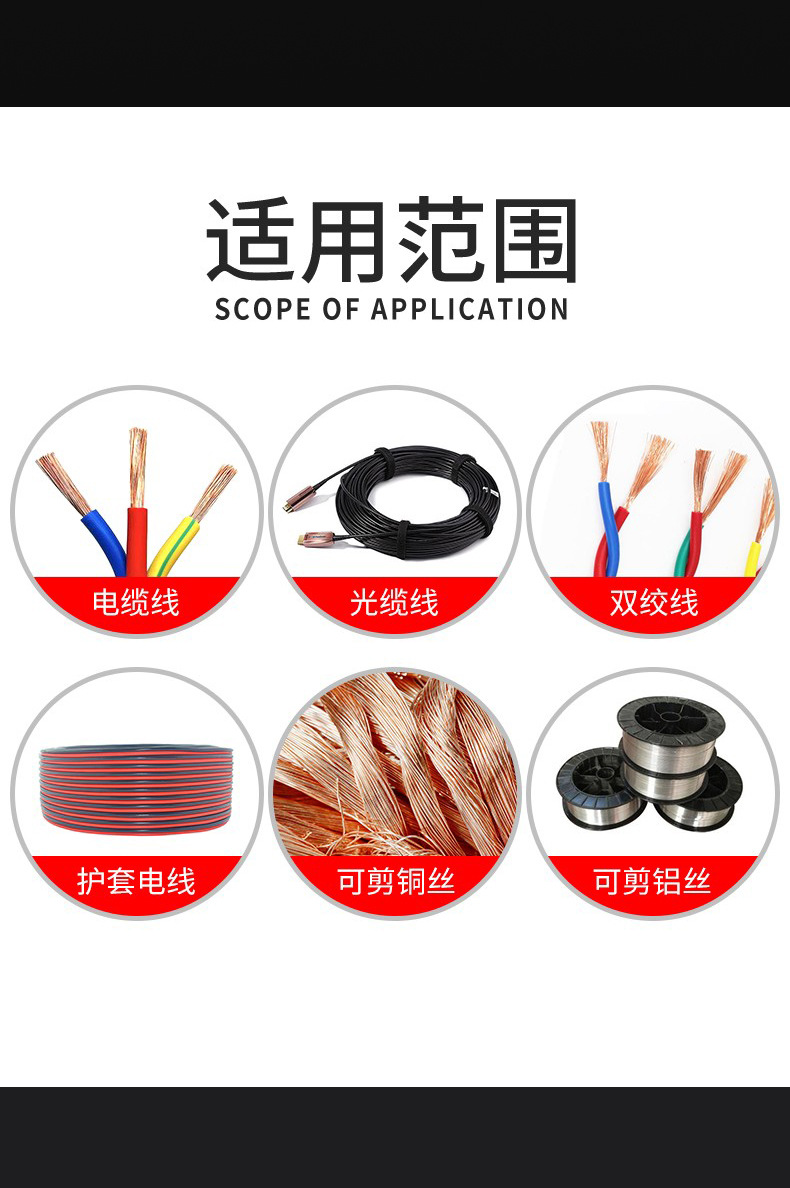 适用范围
SCOPE OF APPLICATION

电缆线

光缆线

双绞线

护套电线

可剪铜丝

可剪铝丝