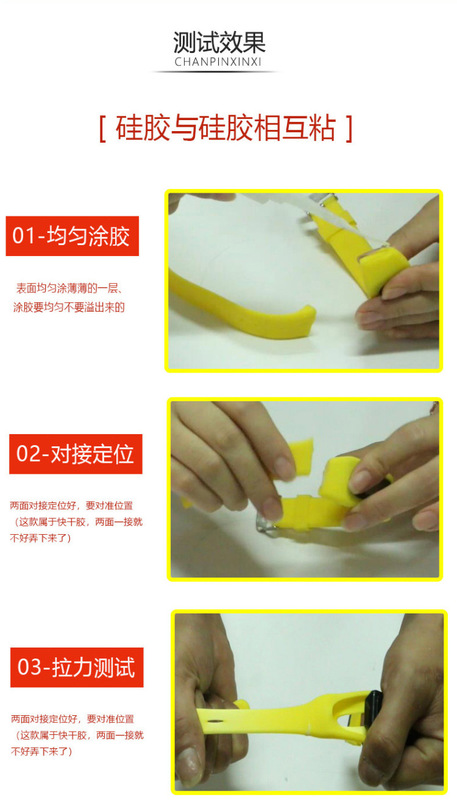 测试效果
CHANPINXINXI

[ 硅胶与硅胶相互粘 ]

01-均匀涂胶

表面均匀涂薄薄的一层、涂胶要均匀不要溢出来的

02-对接定位

两面对接定位好，要对准位置（这款属于快干胶，两面一接就不好弄下来了）

03-拉力测试

两面对接定位好，要对准位置（这款属于快干胶，两面一接就不好弄下来了）