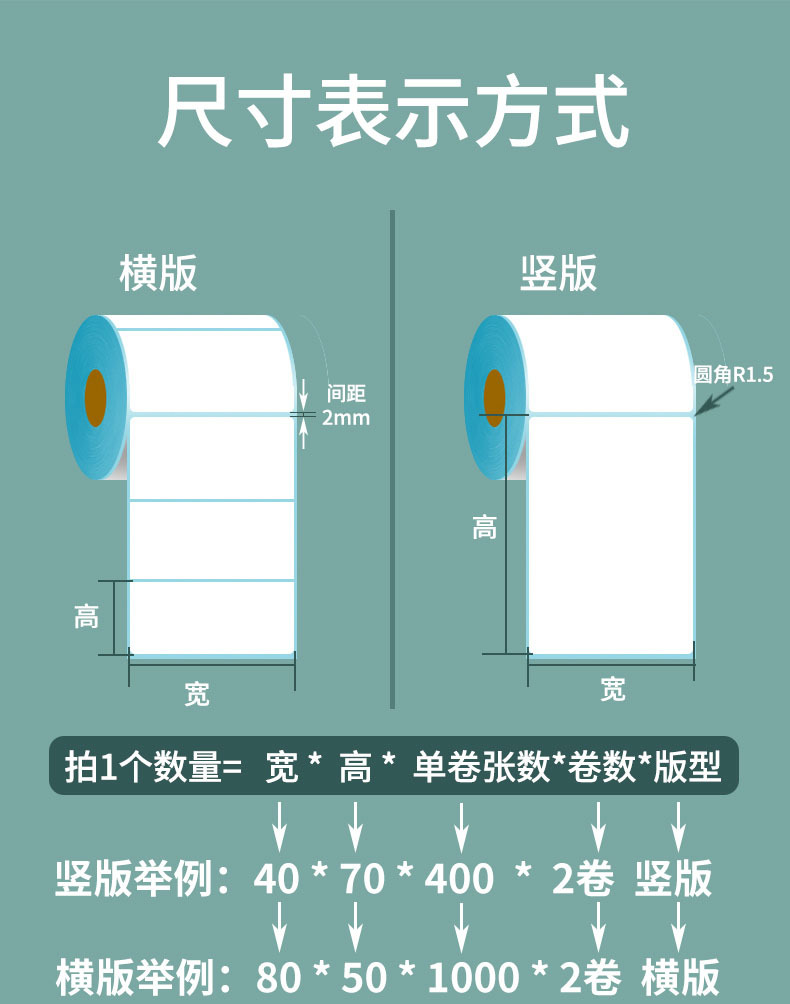 尺寸表示方式

横版

间距
2mm

高

宽

竖版

圆角R1.5

高

宽

拍1个数量= 宽 * 高 * 单卷张数*卷数*版型

竖版举例：40 * 70 * 400 * 2卷 竖版

横版举例：80 * 50 * 1000 * 2卷 横版